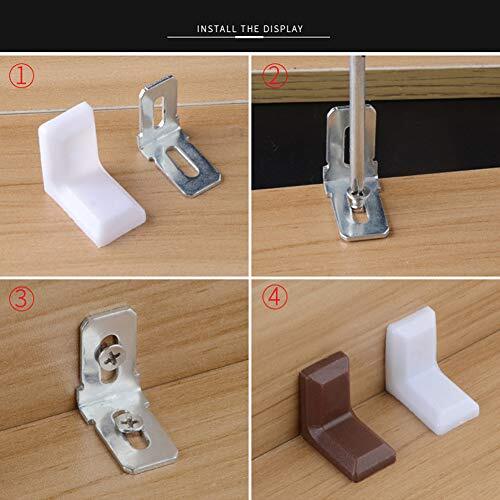 INSTALL THE DISPLAY

①

②

③

④