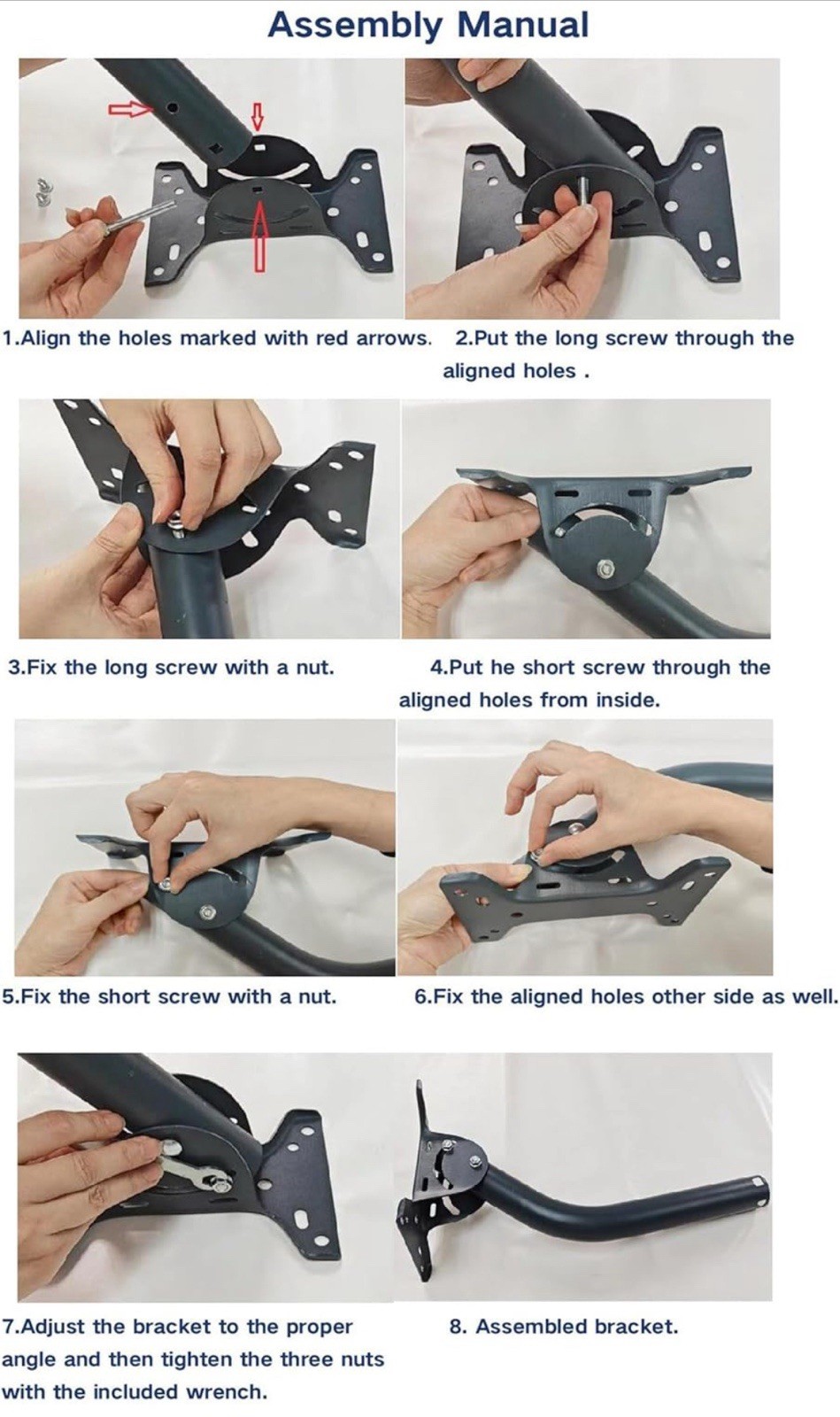 Assembly Manual

1.Align the holes marked with red arrows.

2.Put the long screw through the aligned holes .

3.Fix the long screw with a nut.

4.Put he short screw through the aligned holes from inside.

5.Fix the short screw with a nut.

6.Fix the aligned holes other side as well.

7.Adjust the bracket to the proper angle and then tighten the three nuts with the included wrench.

8. Assembled bracket.