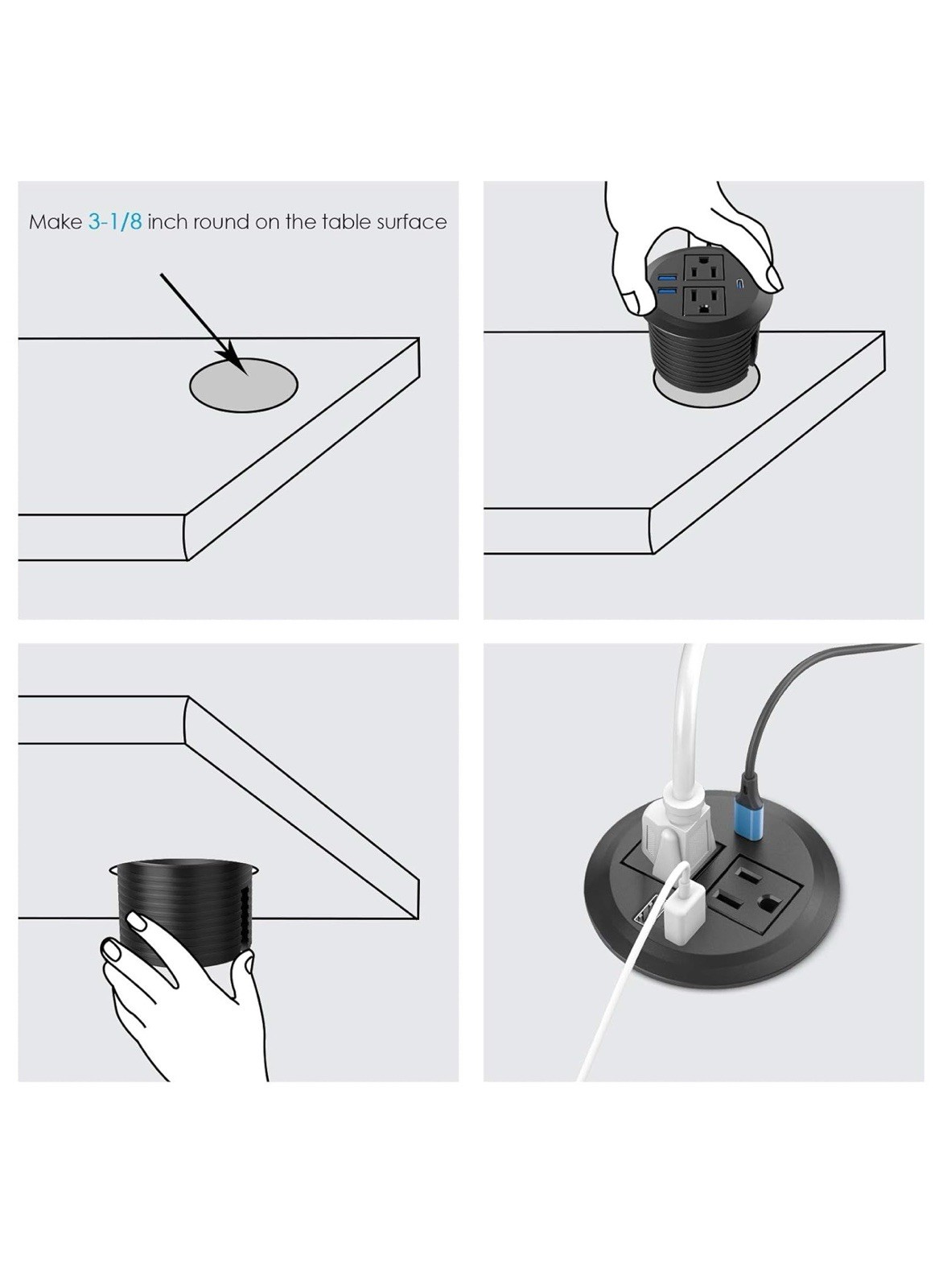 Make 3-1/8 inch round on the table surface