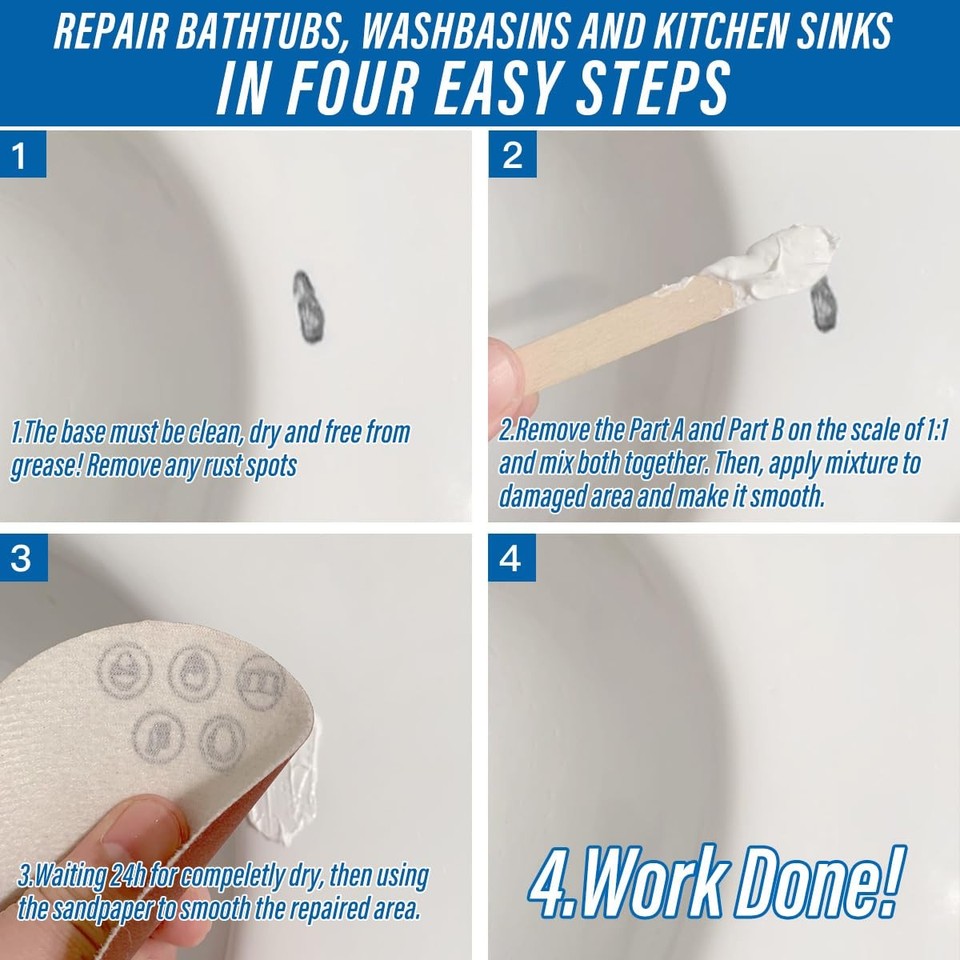 REPAIR BATHTUBS, WASHBASINS AND KITCHEN SINKS
IN FOUR EASY STEPS

1

1.The base must be clean, dry and free from grease! Remove any rust spots

2

2.Remove the Part A and Part B on the scale of 1:1 and mix both together. Then, apply mixture to damaged area and make it smooth.

3

3.Waiting 24h for compeletly dry, then using the sandpaper to smooth the repaired area.

4

4.Work Done!