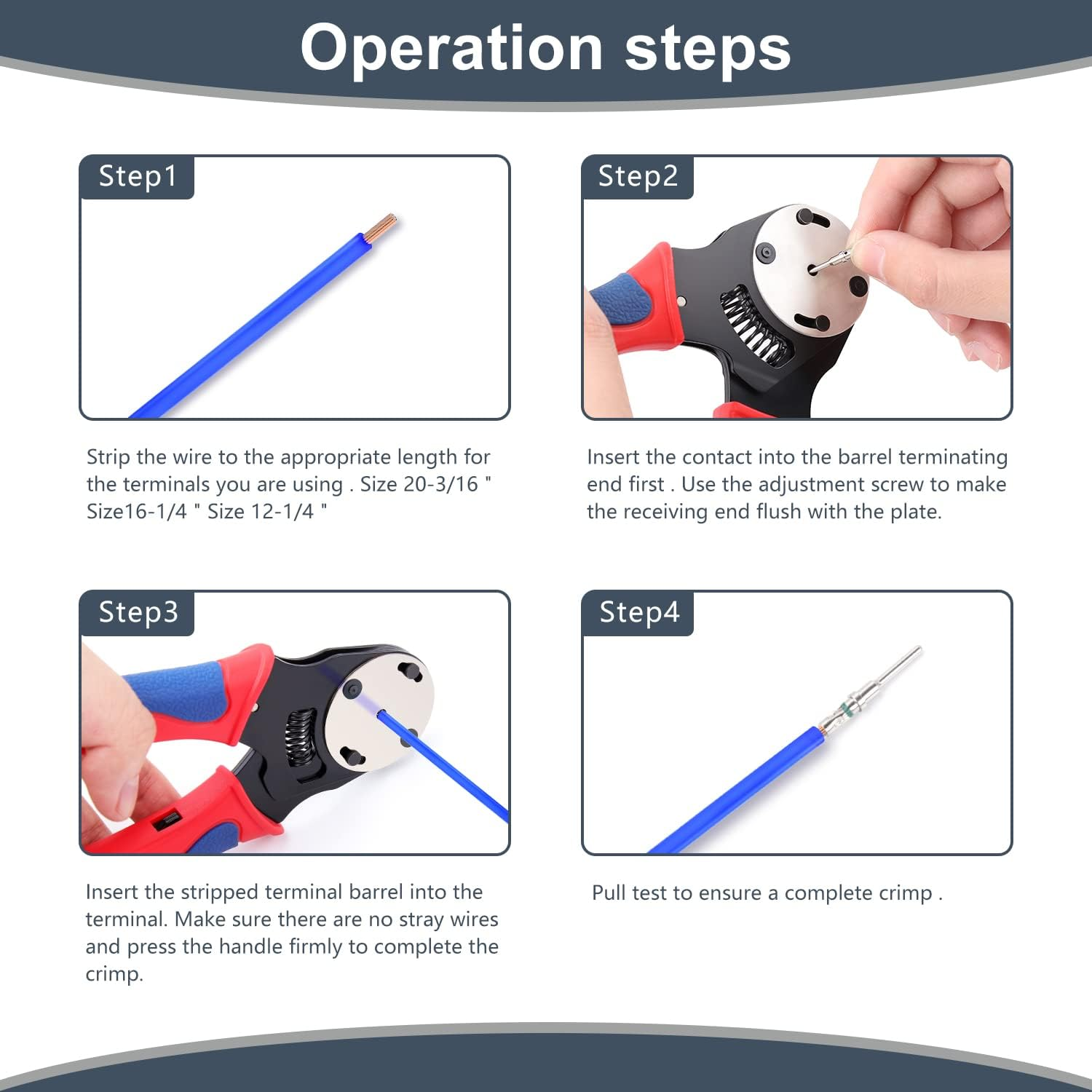 Operation steps

Step1

Strip the wire to the appropriate length for the terminals you are using . Size 20-3/16 " Size16-1/4 " Size 12-1/4 "

Step2

Insert the contact into the barrel terminating end first . Use the adjustment screw to make the receiving end flush with the plate.

Step3

Insert the stripped terminal barrel into the terminal. Make sure there are no stray wires and press the handle firmly to complete the crimp.

Step4

Pull test to ensure a complete crimp .