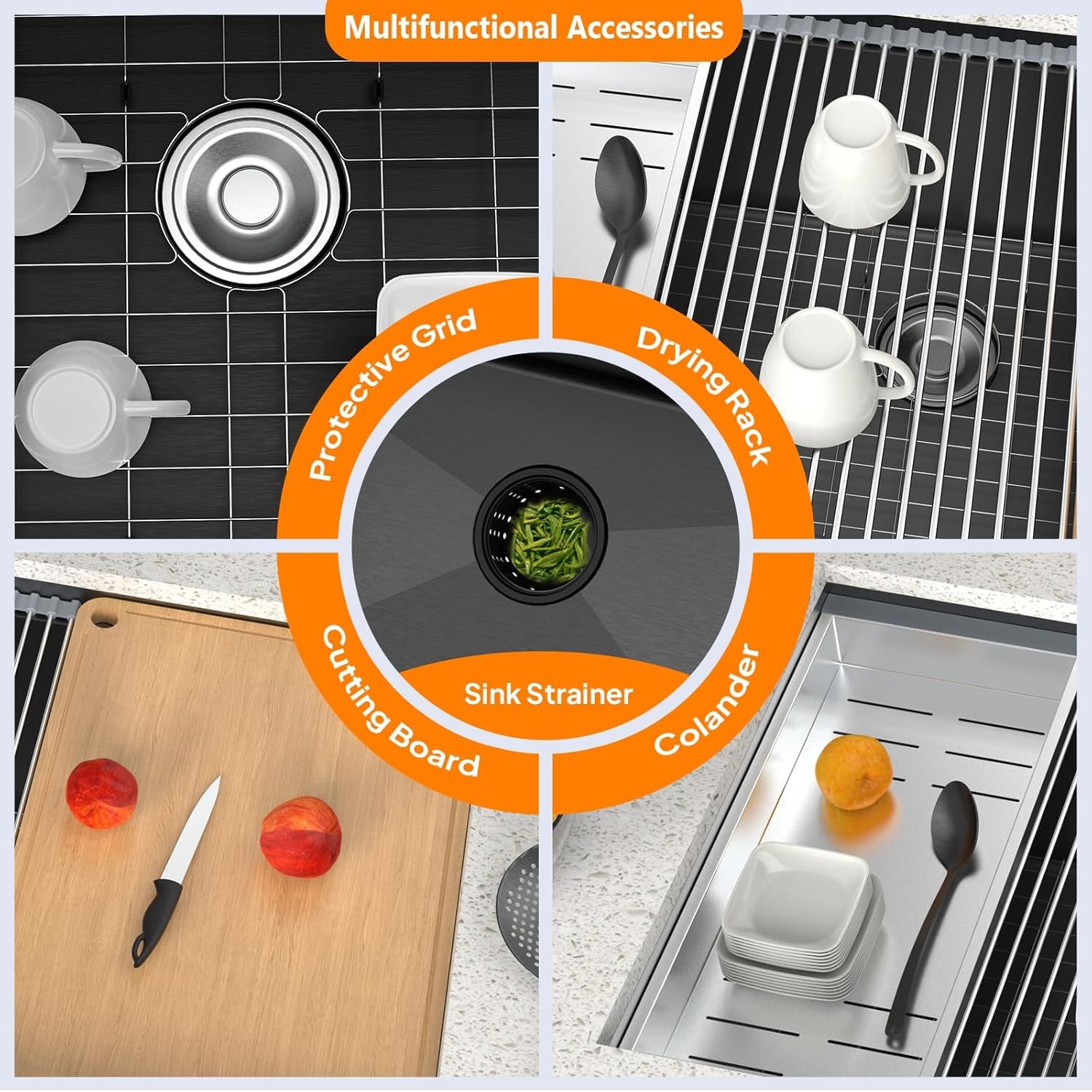 Multifunctional Accessories

Protective Grid

Drying Rack

Cutting Board

Sink Strainer

Colander