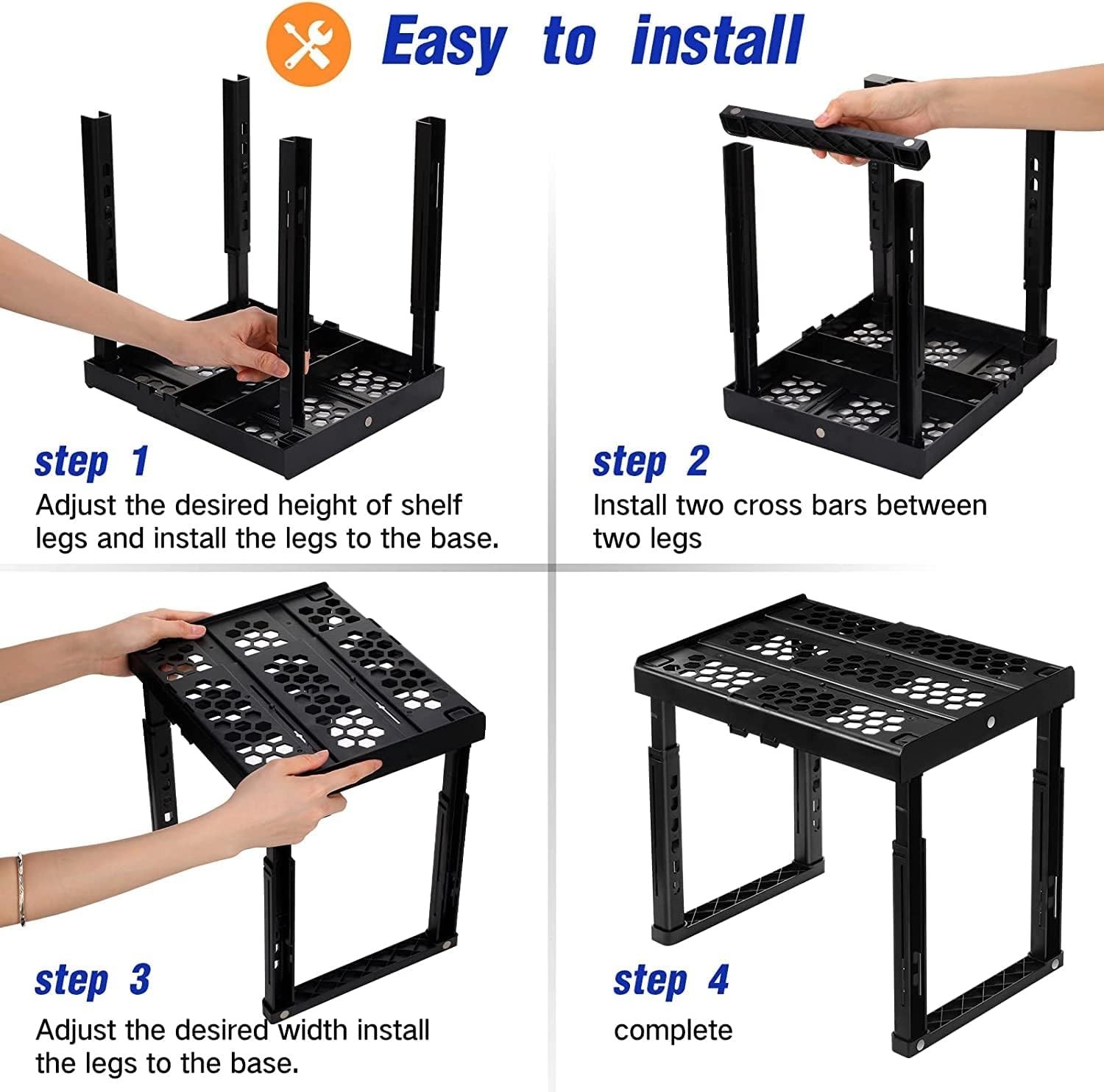 Easy to install

step 1
Adjust the desired height of shelf legs and install the legs to the base.

step 2
Install two cross bars between two legs

step 3
Adjust the desired width install the legs to the base.

step 4
complete