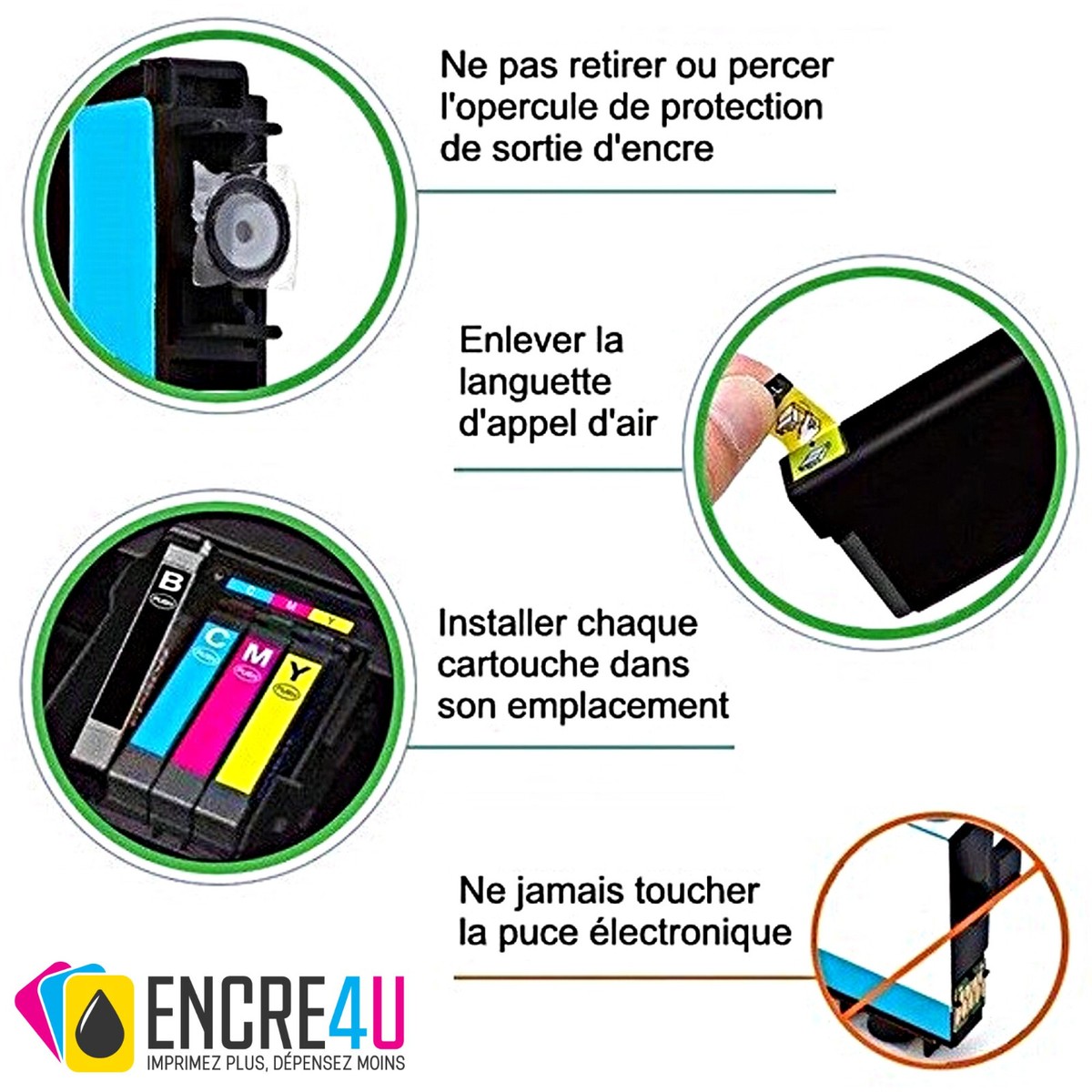 Ne pas retirer ou percer l'opercule de protection de sortie d'encre

Enlever la languette d'appel d'air

B

C M Y

C M Y

Installer chaque cartouche dans son emplacement

Ne jamais toucher la puce électronique

ENCRE4U
IMPRIMEZ PLUS, DÉPENSEZ MOINS