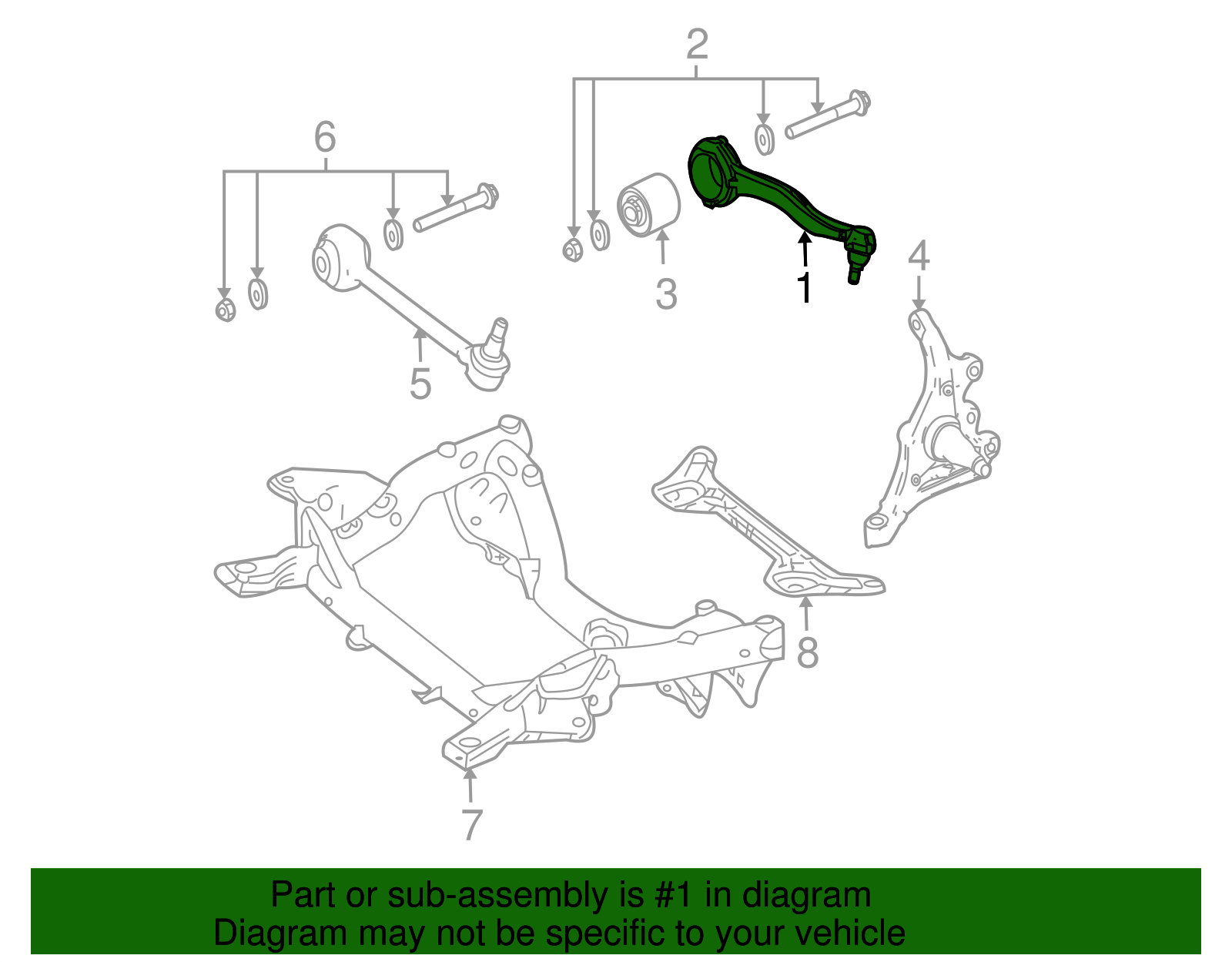 2

6

3

1

4

5

8

7

Part or sub-assembly is #1 in diagram
Diagram may not be specific to your vehicle