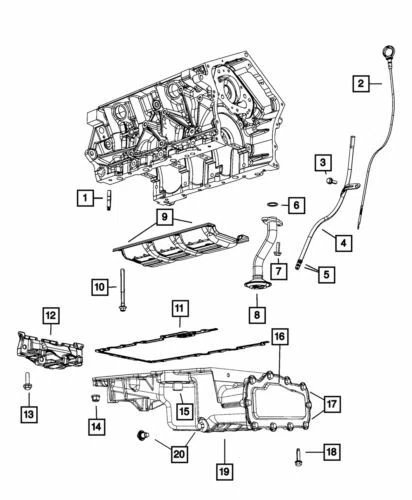 2
3
1
6
9
4
7
5
10
8
12
11
16
17
13
15
14
20
18
19