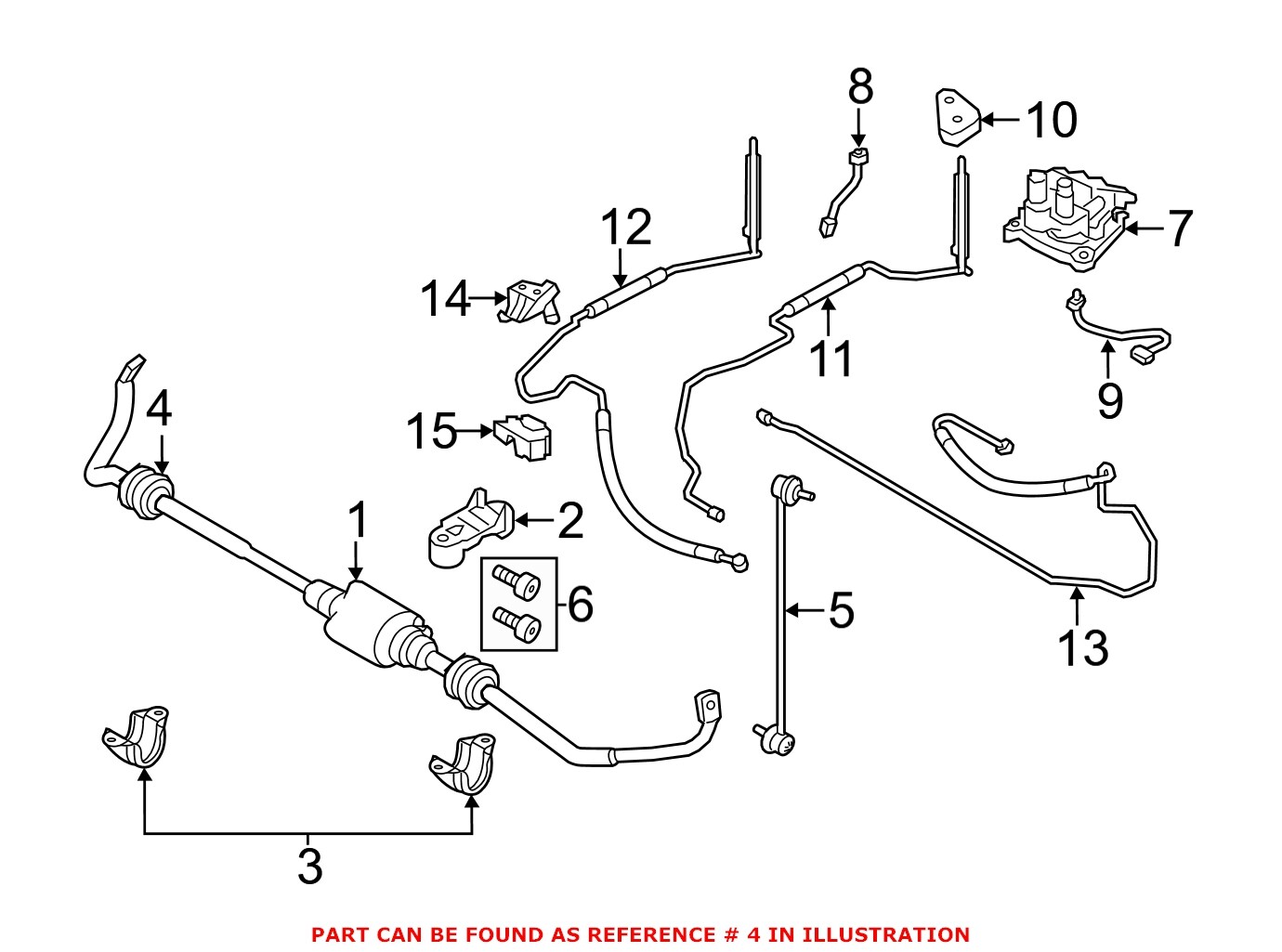 8
10
12
7
14
11
9
4
15
1
2
6
5
13
3
PART CAN BE FOUND AS REFERENCE # 4 IN ILLUSTRATION