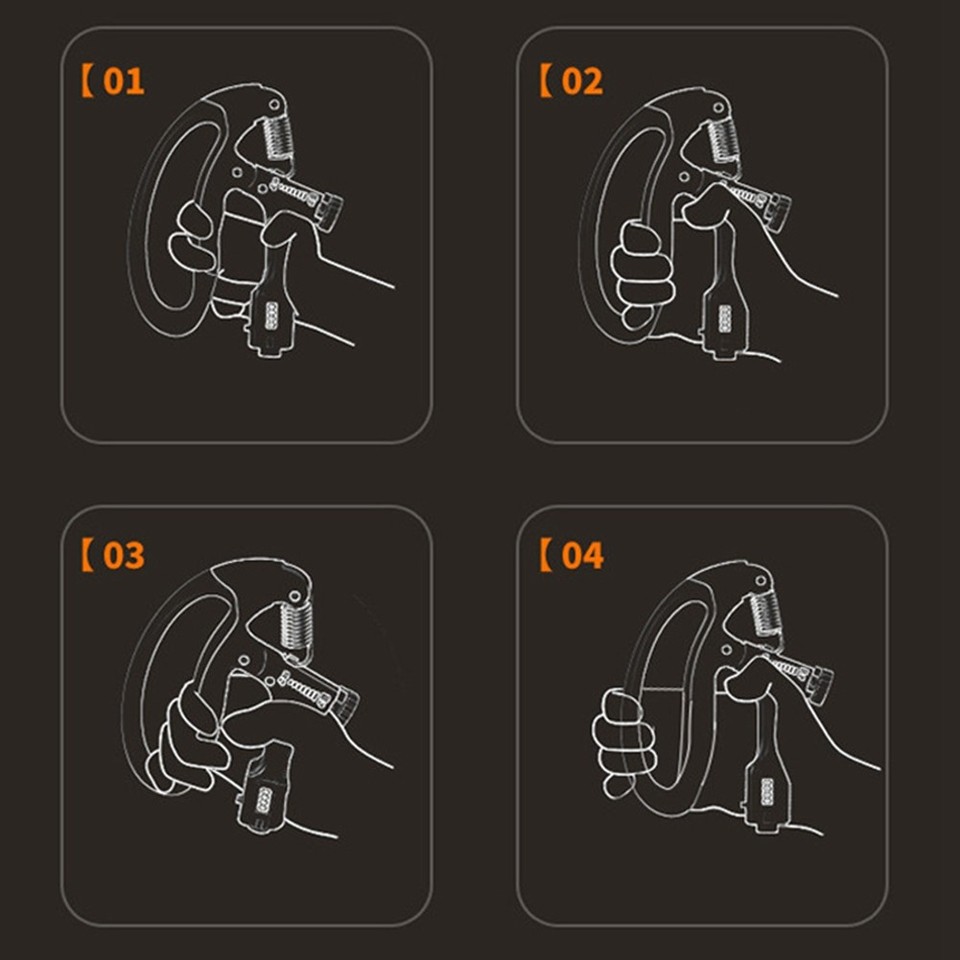 【01

【02

【03

【04