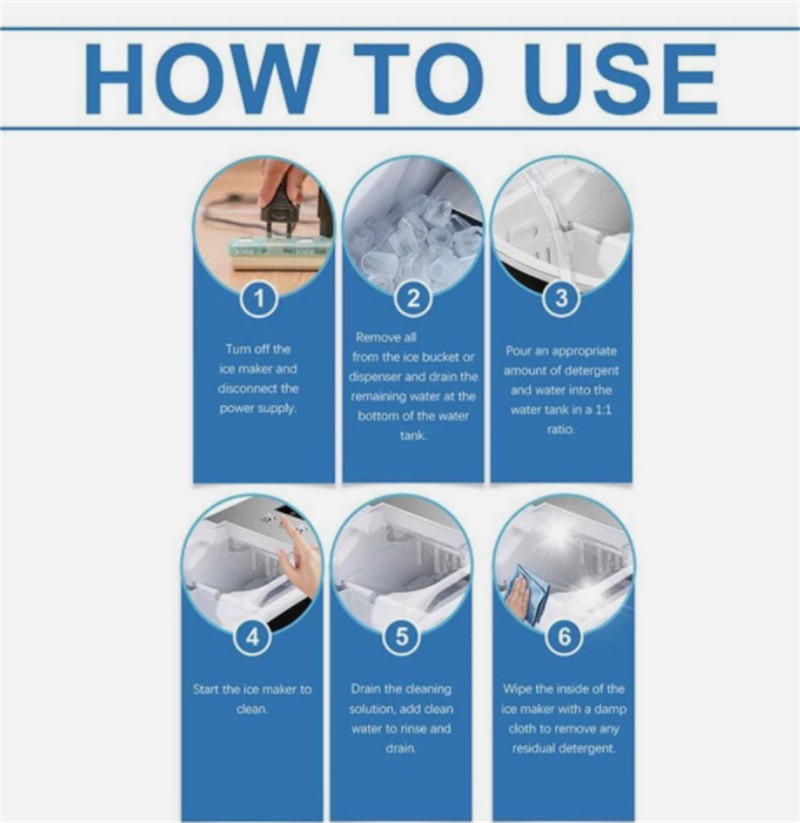 HOW TO USE

1

Turn off the ice maker and disconnect the power supply.

2

Remove all from the ice bucket or dispenser and drain the remaining water at the bottom of the water tank.

3

Pour an appropriate amount of detergent and water into the water tank in a 1:1 ratio.

4

Start the ice maker to clean.

5

Drain the cleaning solution, add clean water to rinse and drain.

6

Wipe the inside of the ice maker with a damp cloth to remove any residual detergent.