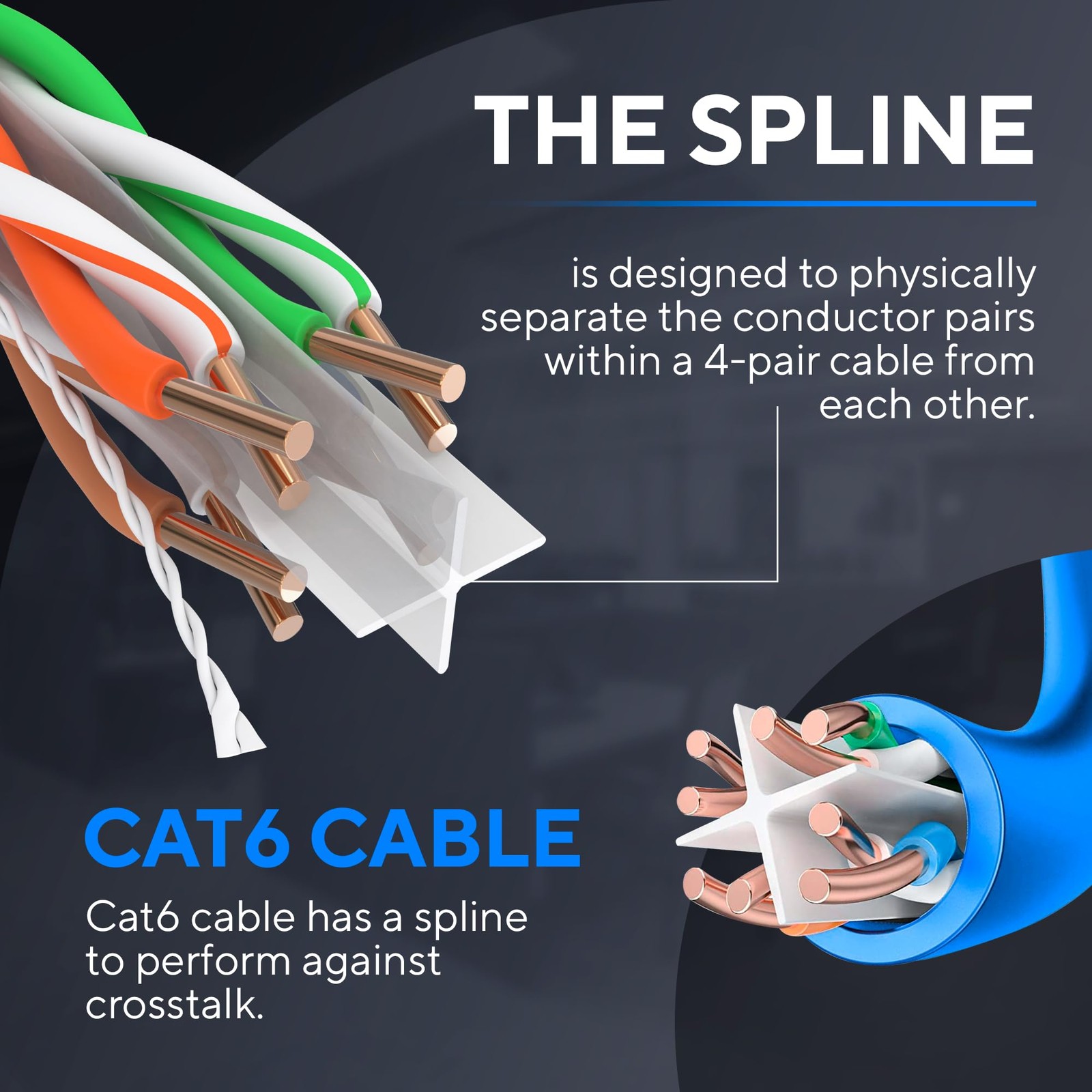 THE SPLINE

is designed to physically separate the conductor pairs within a 4-pair cable from each other.

CAT6 CABLE

Cat6 cable has a spline to perform against crosstalk.