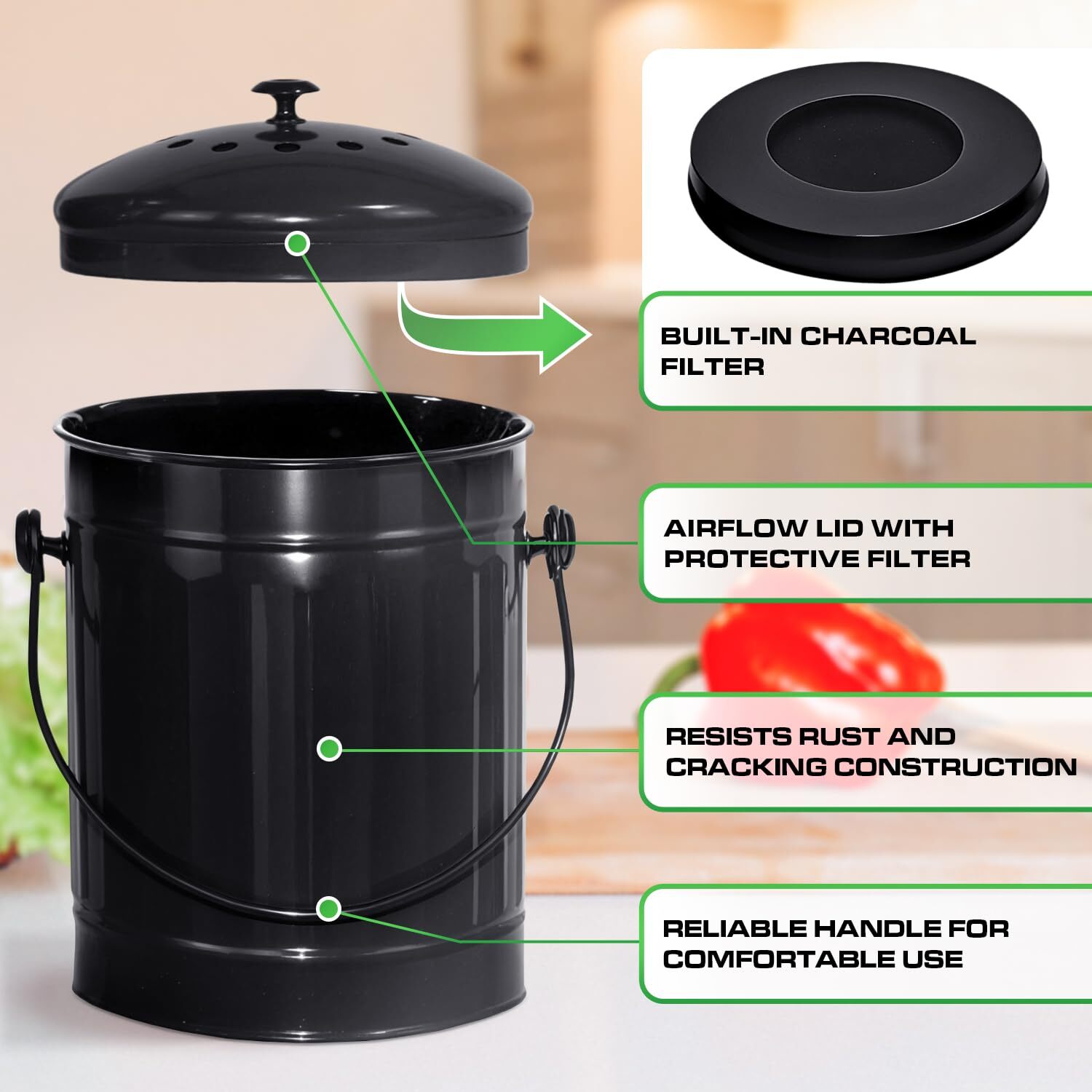 BUILT-IN CHARCOAL FILTER

AIRFLOW LID WITH PROTECTIVE FILTER

RESISTS RUST AND CRACKING CONSTRUCTION

RELIABLE HANDLE FOR COMFORTABLE USE