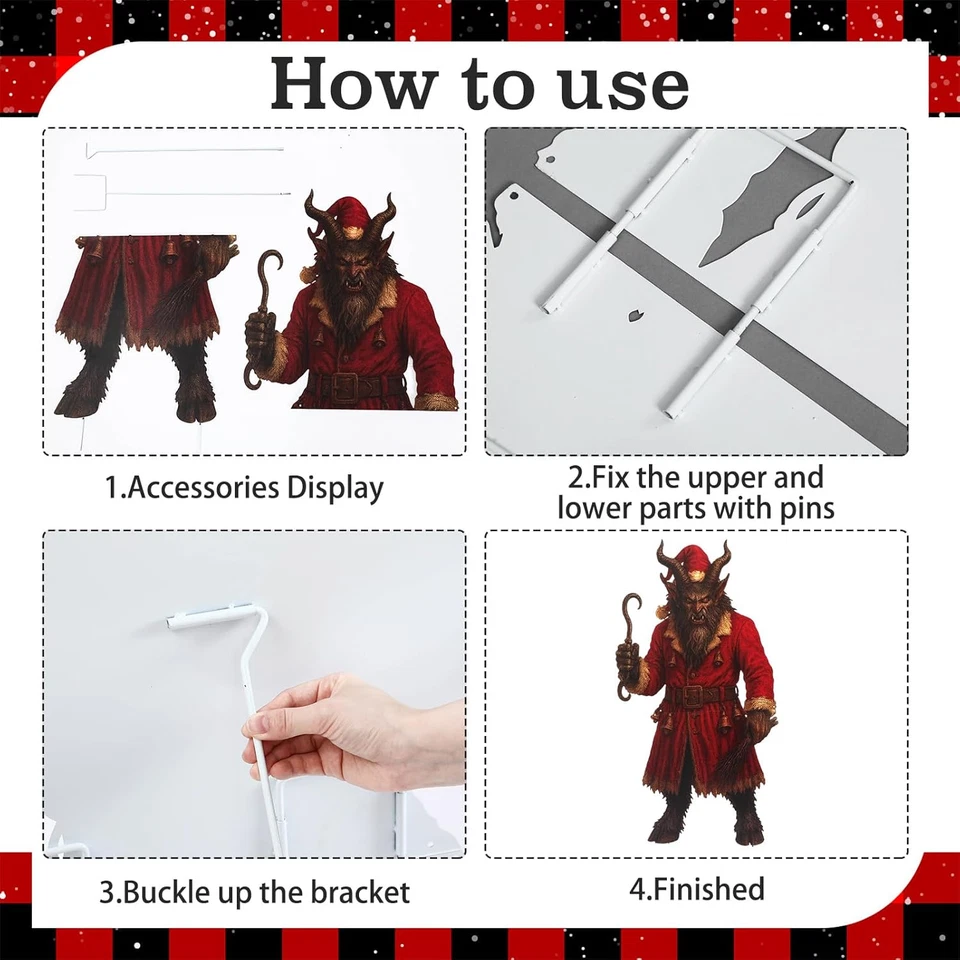 How to use

1.Accessories Display

2.Fix the upper and lower parts with pins

3.Buckle up the bracket

4.Finished