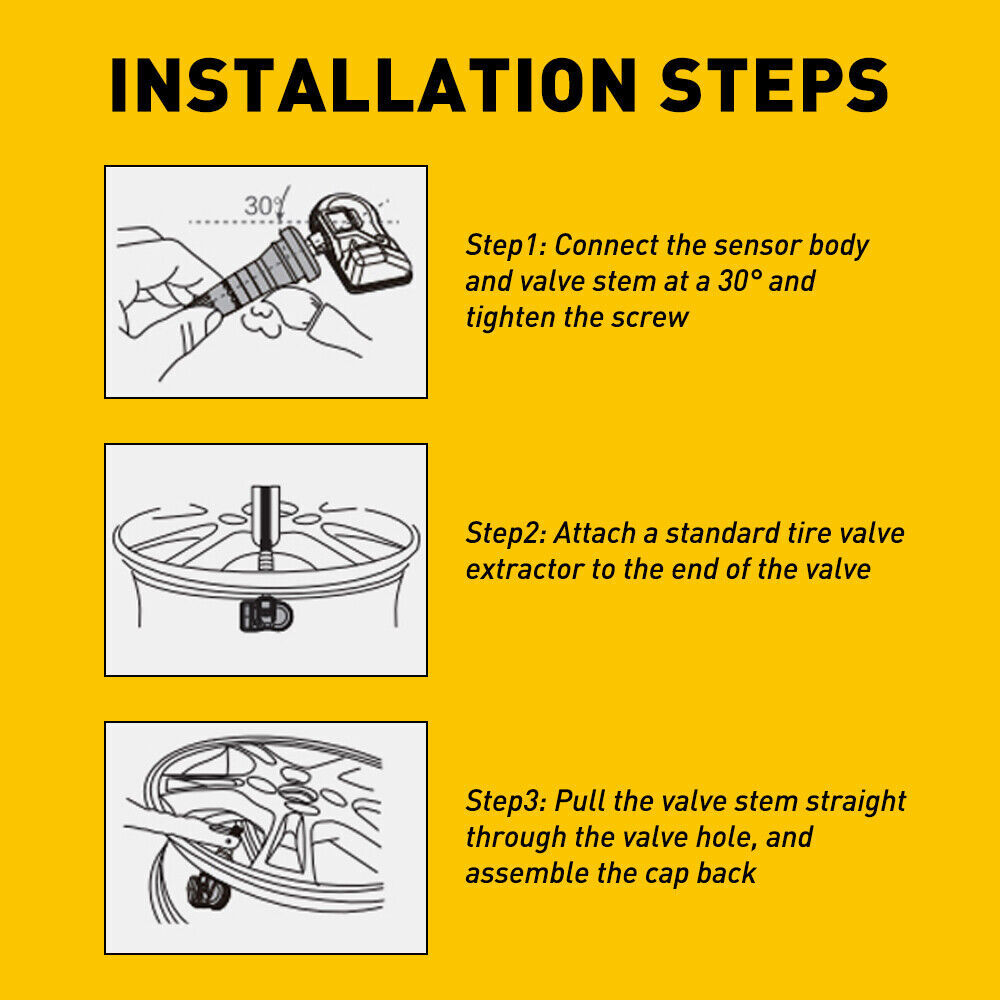 INSTALLATION STEPS

30°

Step1: Connect the sensor body and valve stem at a 30° and tighten the screw

Step2: Attach a standard tire valve extractor to the end of the valve

Step3: Pull the valve stem straight through the valve hole, and assemble the cap back