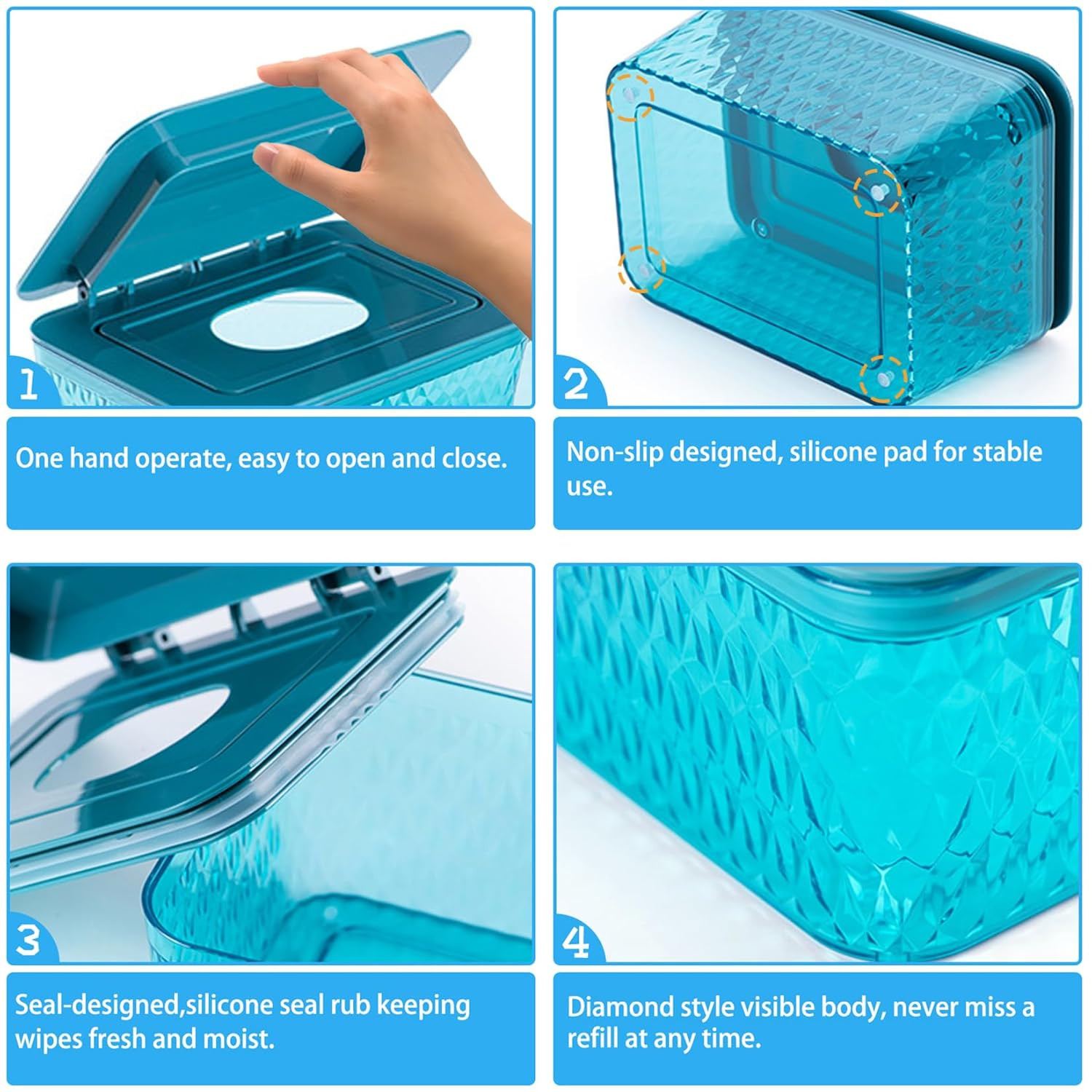 1

One hand operate, easy to open and close.

2

Non-slip designed, silicone pad for stable use.

3

Seal-designed,silicone seal rub keeping wipes fresh and moist.

4

Diamond style visible body, never miss a refill at any time.