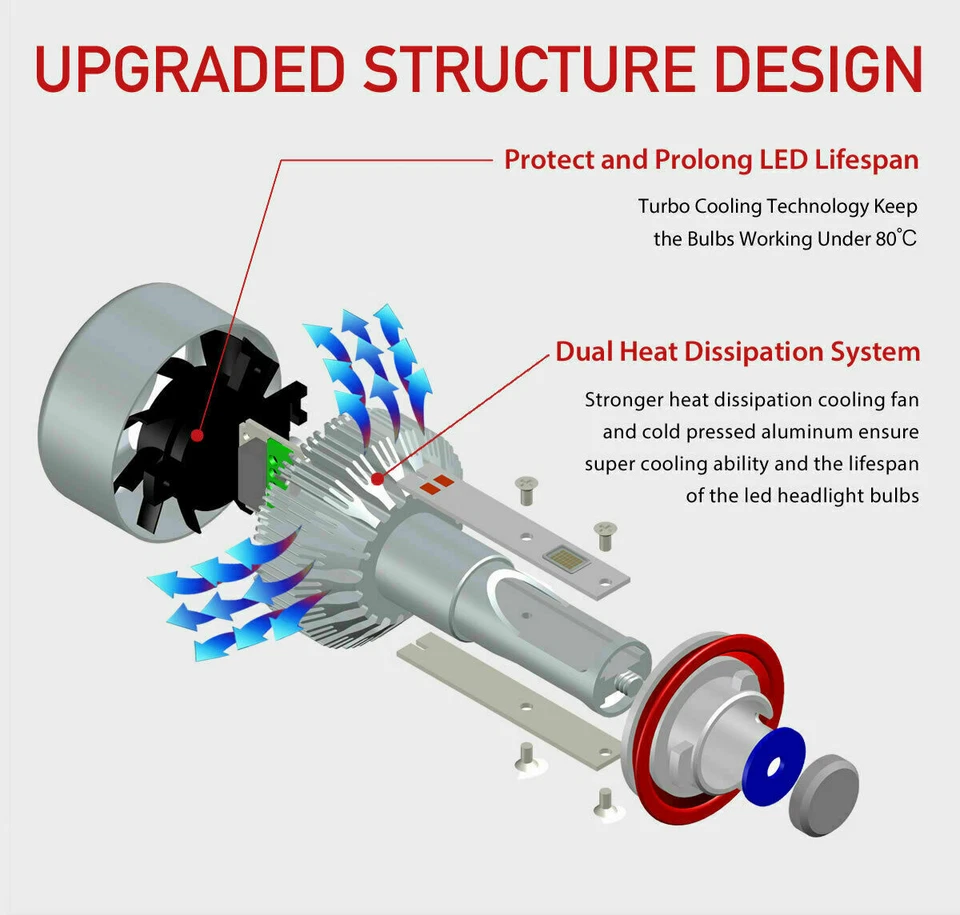 UPGRADED STRUCTURE DESIGN

Protect and Prolong LED Lifespan

Turbo Cooling Technology Keep the Bulbs Working Under 80°C

Dual Heat Dissipation System

Stronger heat dissipation cooling fan and cold pressed aluminum ensure super cooling ability and the lifespan of the led headlight bulbs