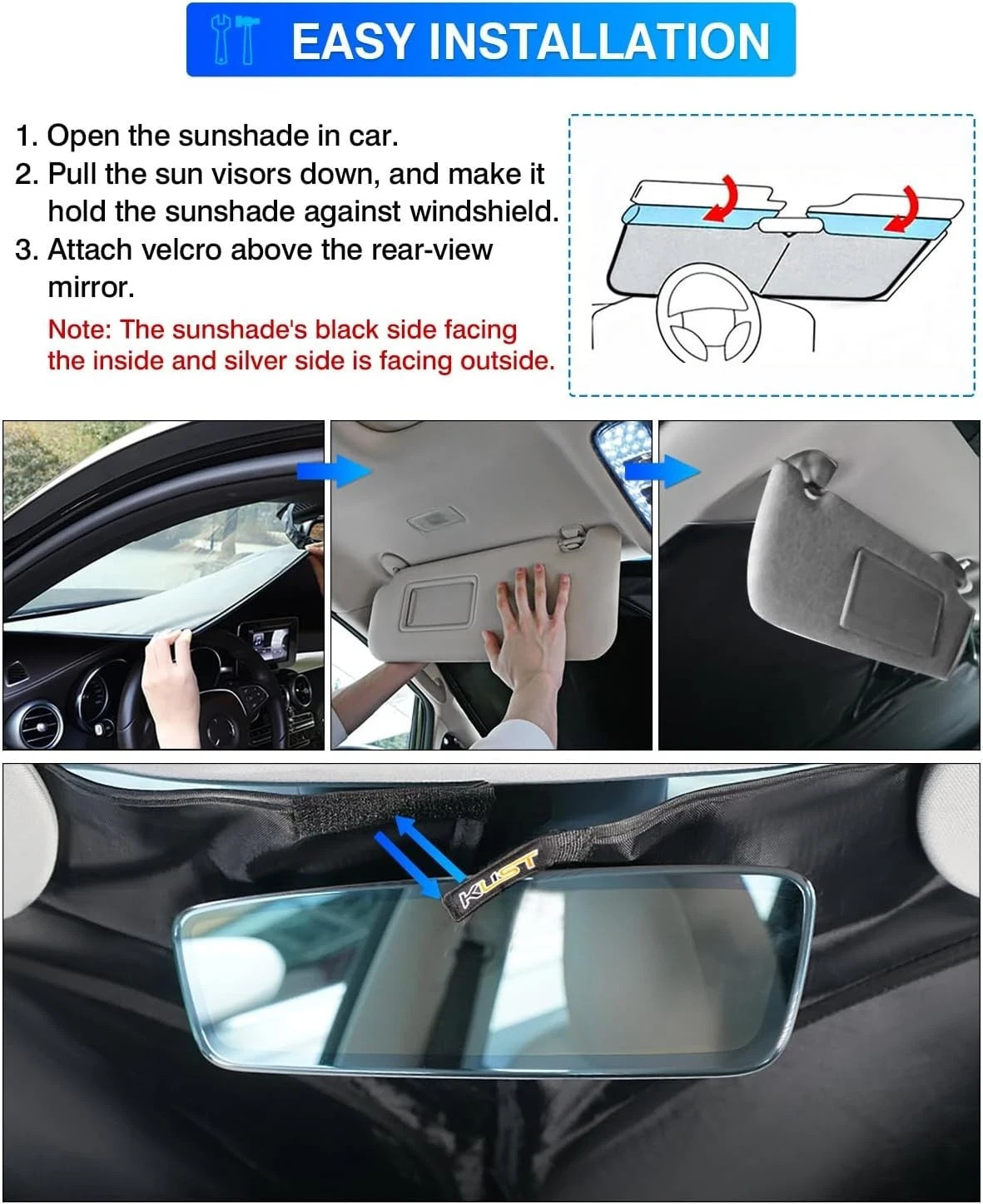 EASY INSTALLATION

1. Open the sunshade in car.
2. Pull the sun visors down, and make it hold the sunshade against windshield.
3. Attach velcro above the rear-view mirror.

Note: The sunshade's black side facing the inside and silver side is facing outside.

KUST