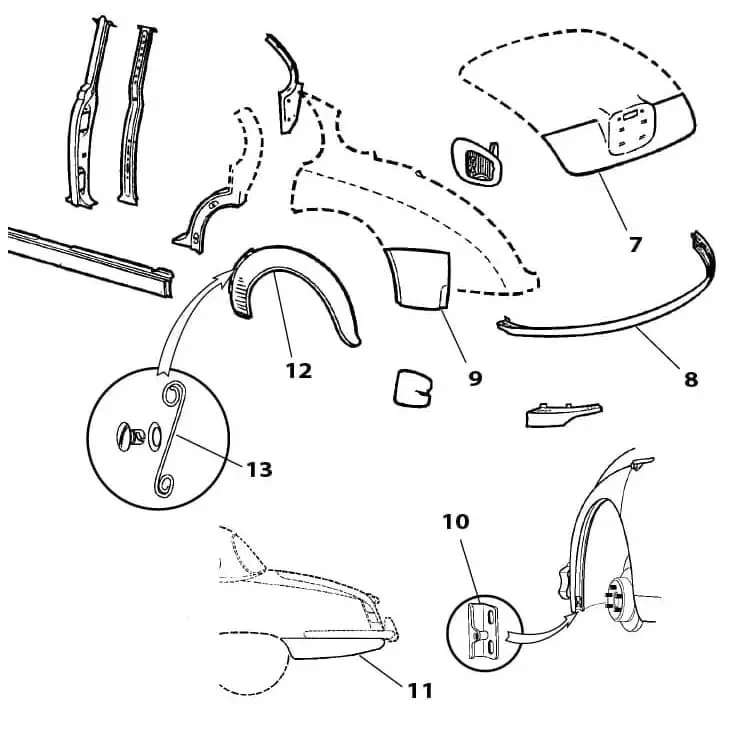 7
12
9
8
13
10
11