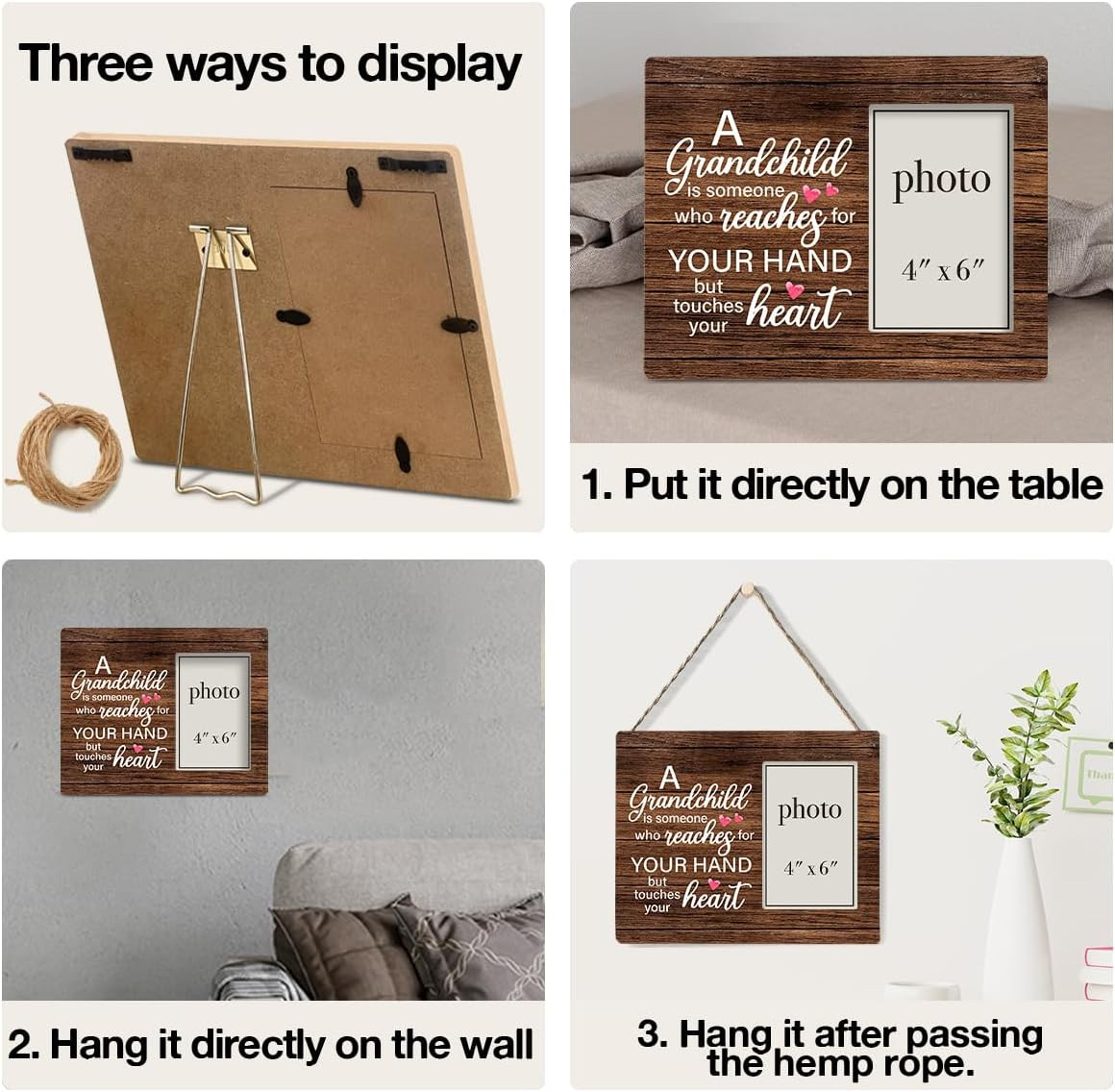 Three ways to display

A Grandchild is someone who reaches for YOUR HAND but touches your heart

photo

4″ x 6″

1. Put it directly on the table

A Grandchild is someone who reaches for YOUR HAND but touches your heart

photo

4″ x 6″

2. Hang it directly on the wall

A Grandchild is someone who reaches for YOUR HAND but touches your heart

photo

4″ x 6″

3. Hang it after passing the hemp rope.