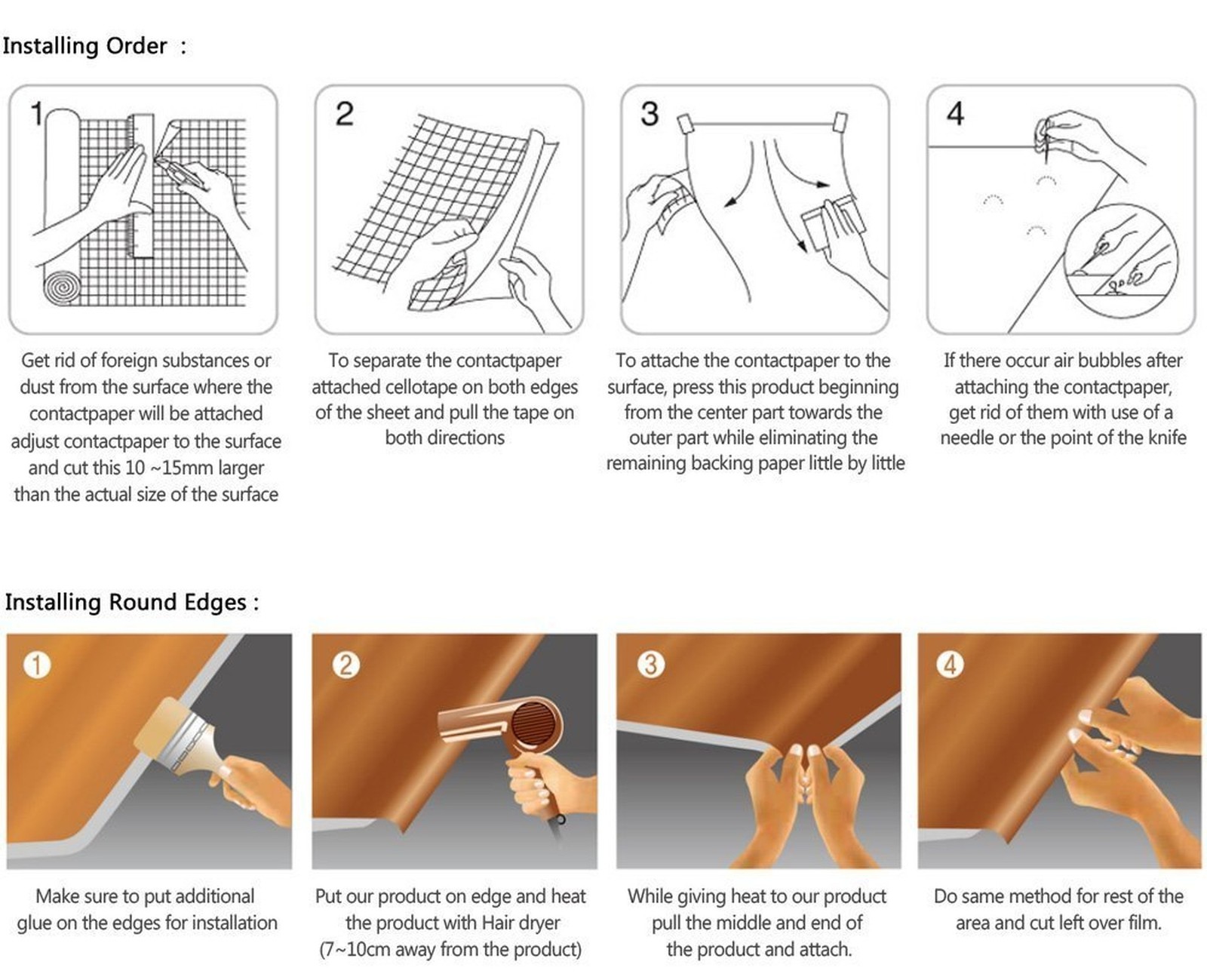 Installing Order :

1

Get rid of foreign substances or dust from the surface where the contactpaper will be attached adjust contactpaper to the surface and cut this 10 ~15mm larger than the actual size of the surface

2

To separate the contactpaper attached cellotape on both edges of the sheet and pull the tape on both directions

3

To attache the contactpaper to the surface, press this product beginning from the center part towards the outer part while eliminating the remaining backing paper little by little

4

If there occur air bubbles after attaching the contactpaper, get rid of them with use of a needle or the point of the knife

Installing Round Edges :

1

Make sure to put additional glue on the edges for installation

2

Put our product on edge and heat the product with Hair dryer (7~10cm away from the product)

3

While giving heat to our product pull the middle and end of the product and attach.

4

Do same method for rest of the area and cut left over film.