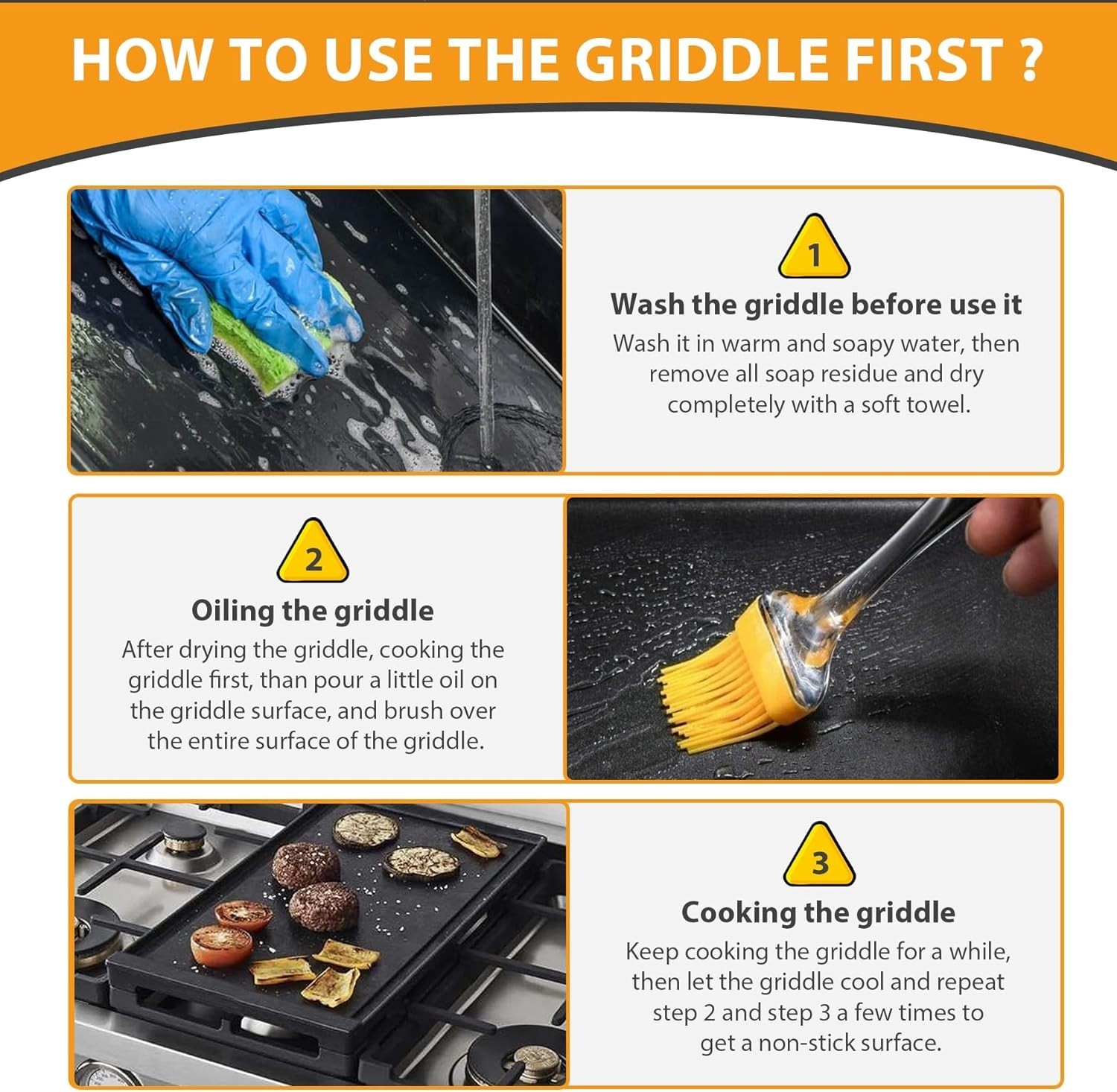 HOW TO USE THE GRIDDLE FIRST ?

1

Wash the griddle before use it

Wash it in warm and soapy water, then remove all soap residue and dry completely with a soft towel.

2

Oiling the griddle

After drying the griddle, cooking the griddle first, than pour a little oil on the griddle surface, and brush over the entire surface of the griddle.

3

Cooking the griddle

Keep cooking the griddle for a while, then let the griddle cool and repeat step 2 and step 3 a few times to get a non-stick surface.