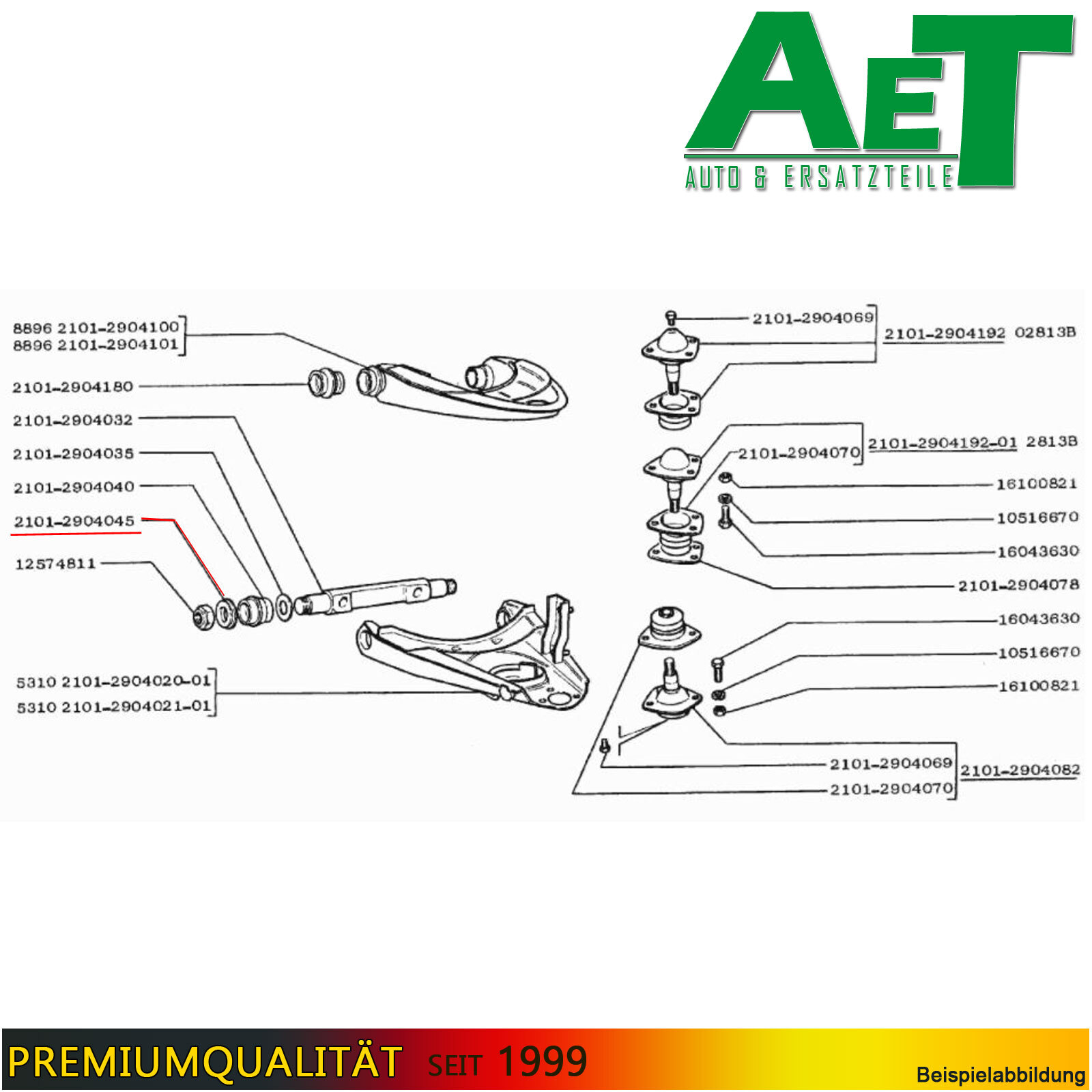 AET
AUTO & ERSATZTEILE

8896 2101-2904100
8896 2101-2904101
2101-2904180
2101-2904032
2101-2904035
2101-2904040
2101-2904045
12574811
5310 2101-2904020-01
5310 2101-2904021-01

2101-2904069
2101-2904192 02813B
2101-2904070
2101-2904192-01 2813B
16100821
10516670
16043630
2101-2904078
16043630
10516670
16100821
2101-2904069
2101-2904070
2101-2904082

PREMIUMQUALITÄT SEIT 1999
Beispielabbildung