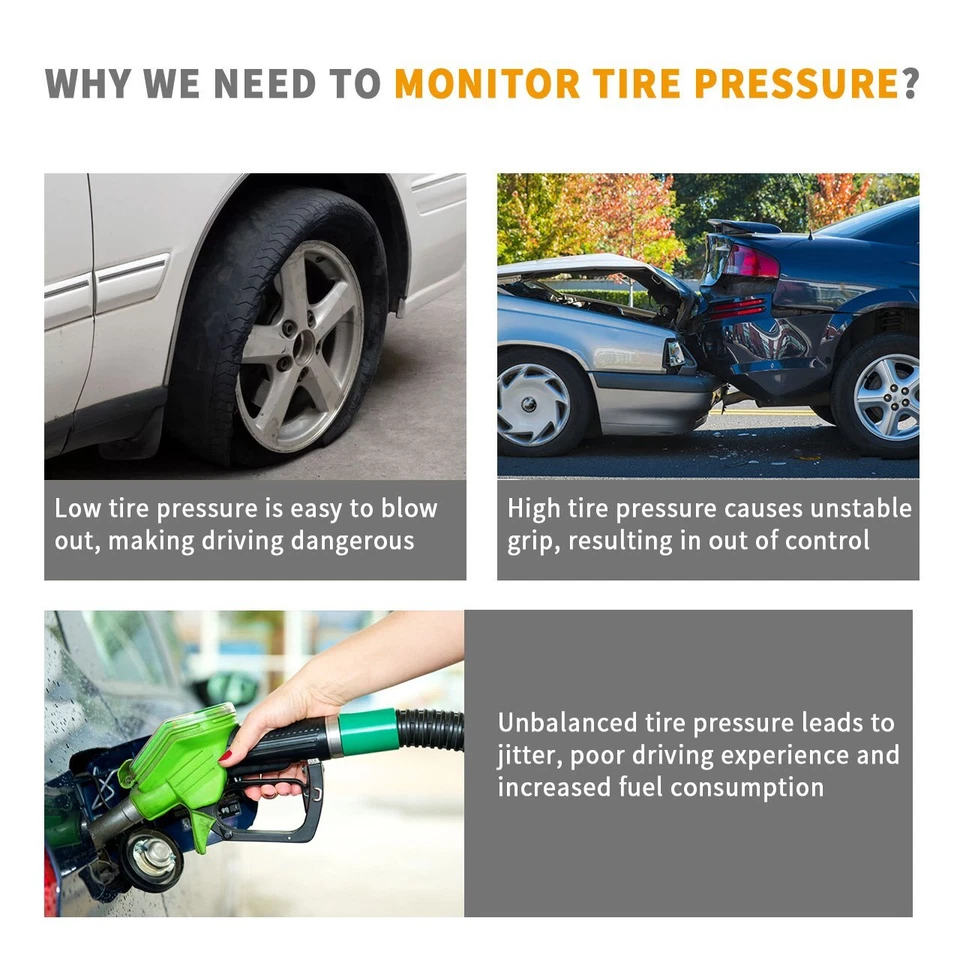 WHY WE NEED TO MONITOR TIRE PRESSURE?

Low tire pressure is easy to blow out, making driving dangerous

High tire pressure causes unstable grip, resulting in out of control

Unbalanced tire pressure leads to jitter, poor driving experience and increased fuel consumption