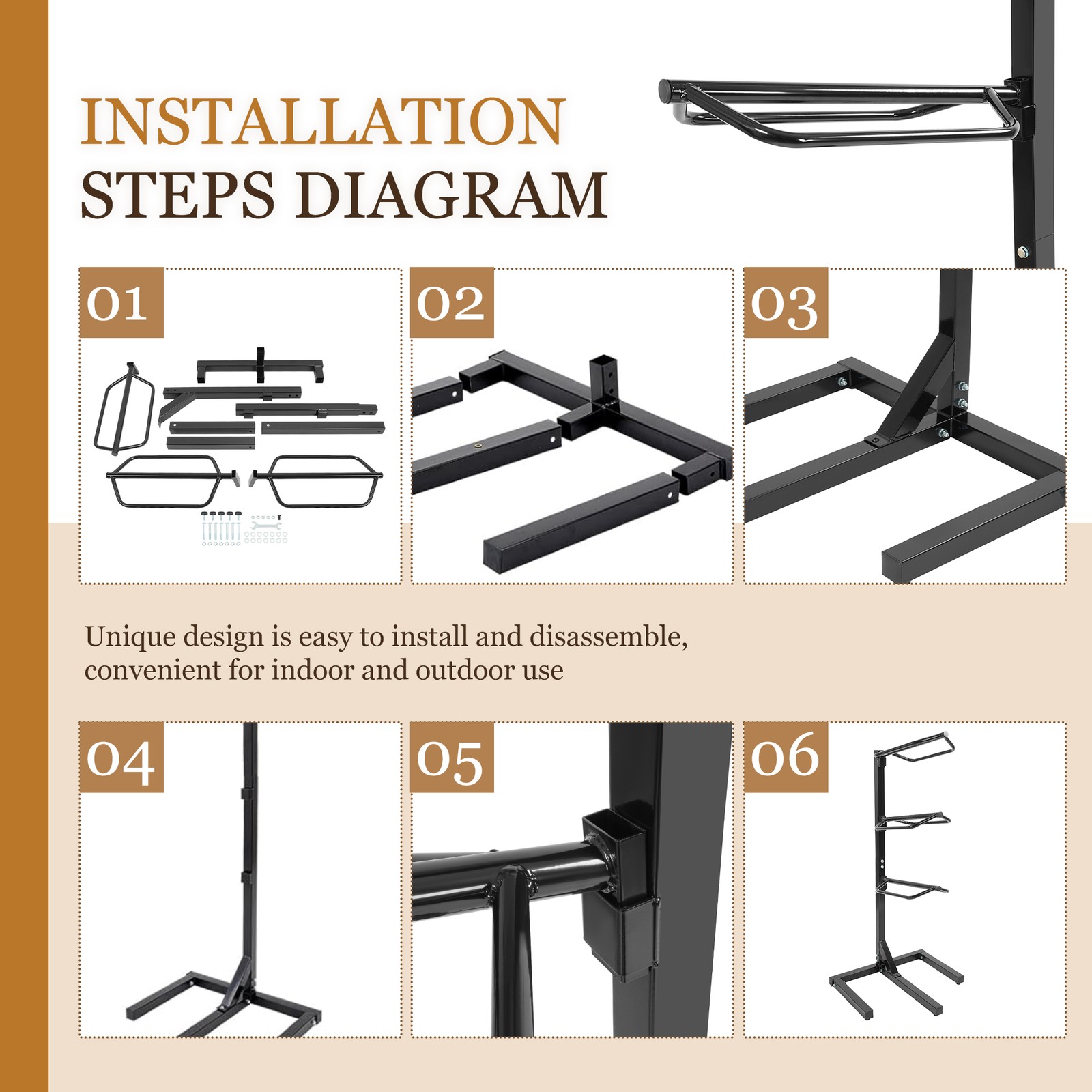 INSTALLATION
STEPS DIAGRAM

01

02

03

Unique design is easy to install and disassemble, convenient for indoor and outdoor use

04

05

06