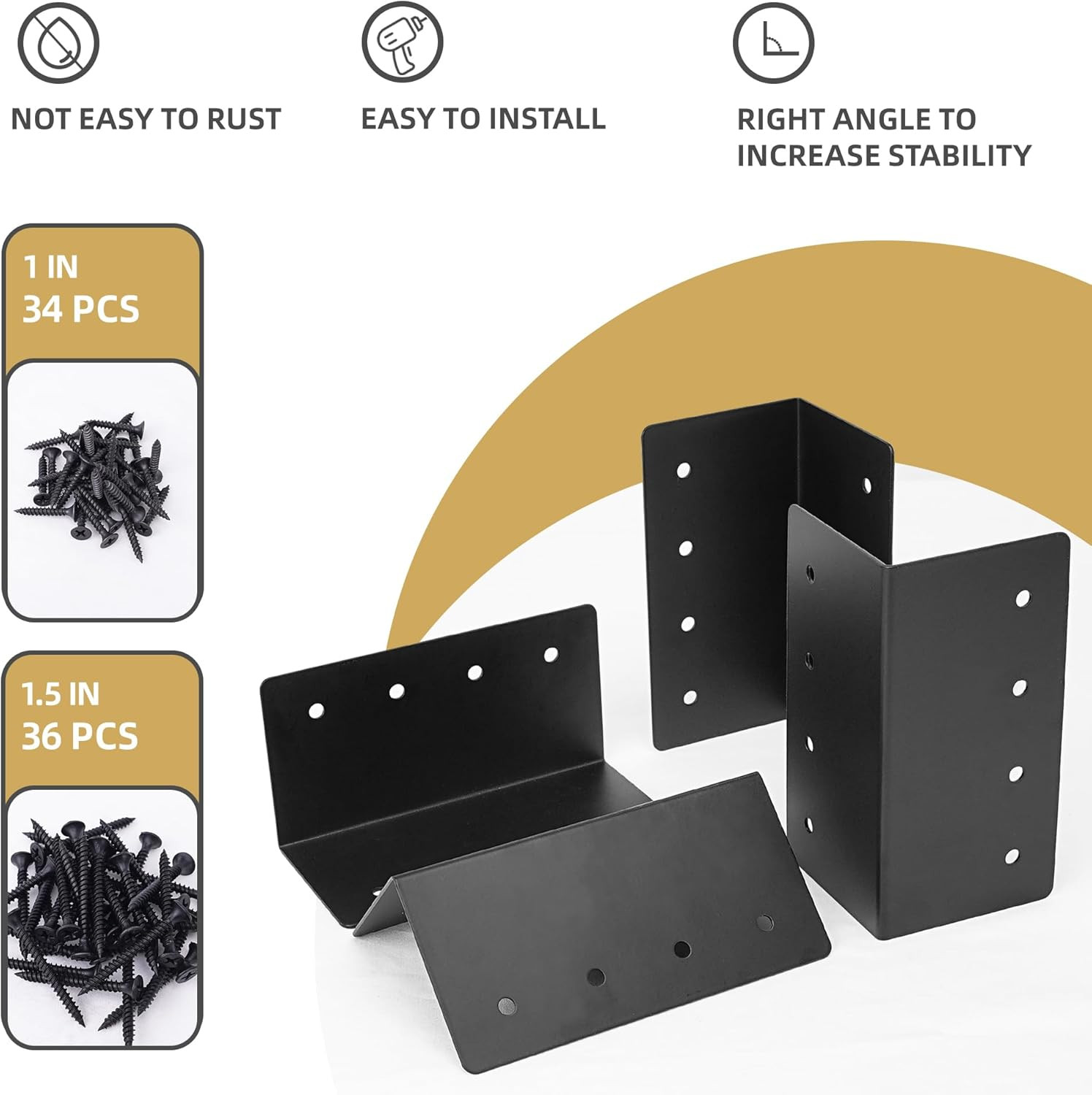 NOT EASY TO RUST

EASY TO INSTALL

RIGHT ANGLE TO INCREASE STABILITY

1 IN
34 PCS

1.5 IN
36 PCS