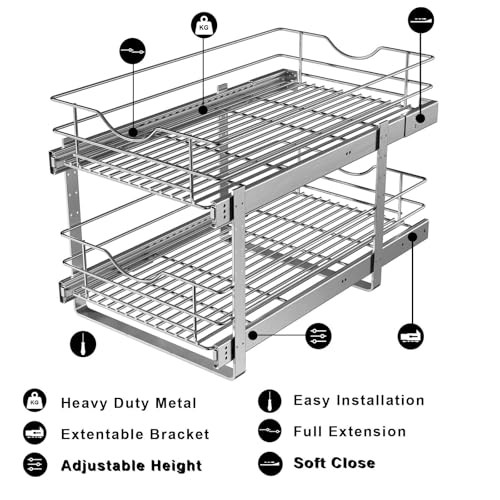 KG

KG Heavy Duty Metal

Extentable Bracket

Adjustable Height

Easy Installation

Full Extension

Soft Close