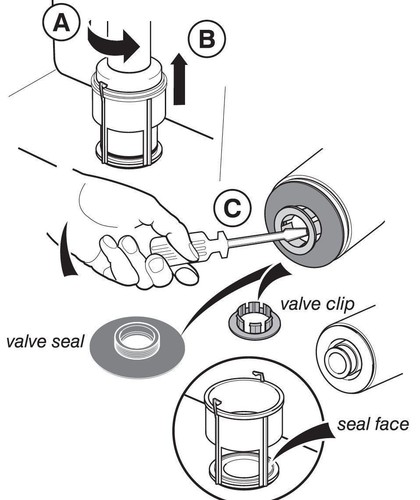 A
B
C
valve clip
valve seal
seal face