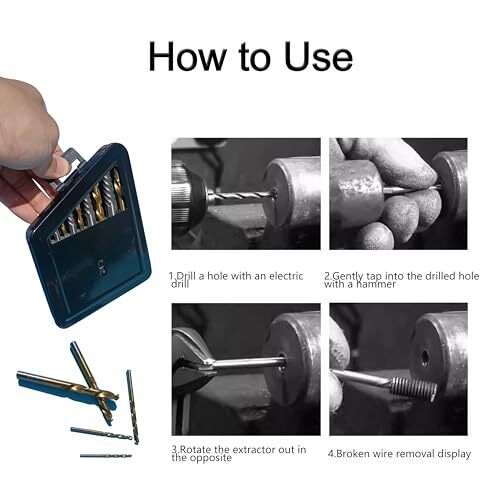 How to Use

1.Drill a hole with an electric drill

2.Gently tap into the drilled hole with a hammer

3.Rotate the extractor out in the opposite

4.Broken wire removal display