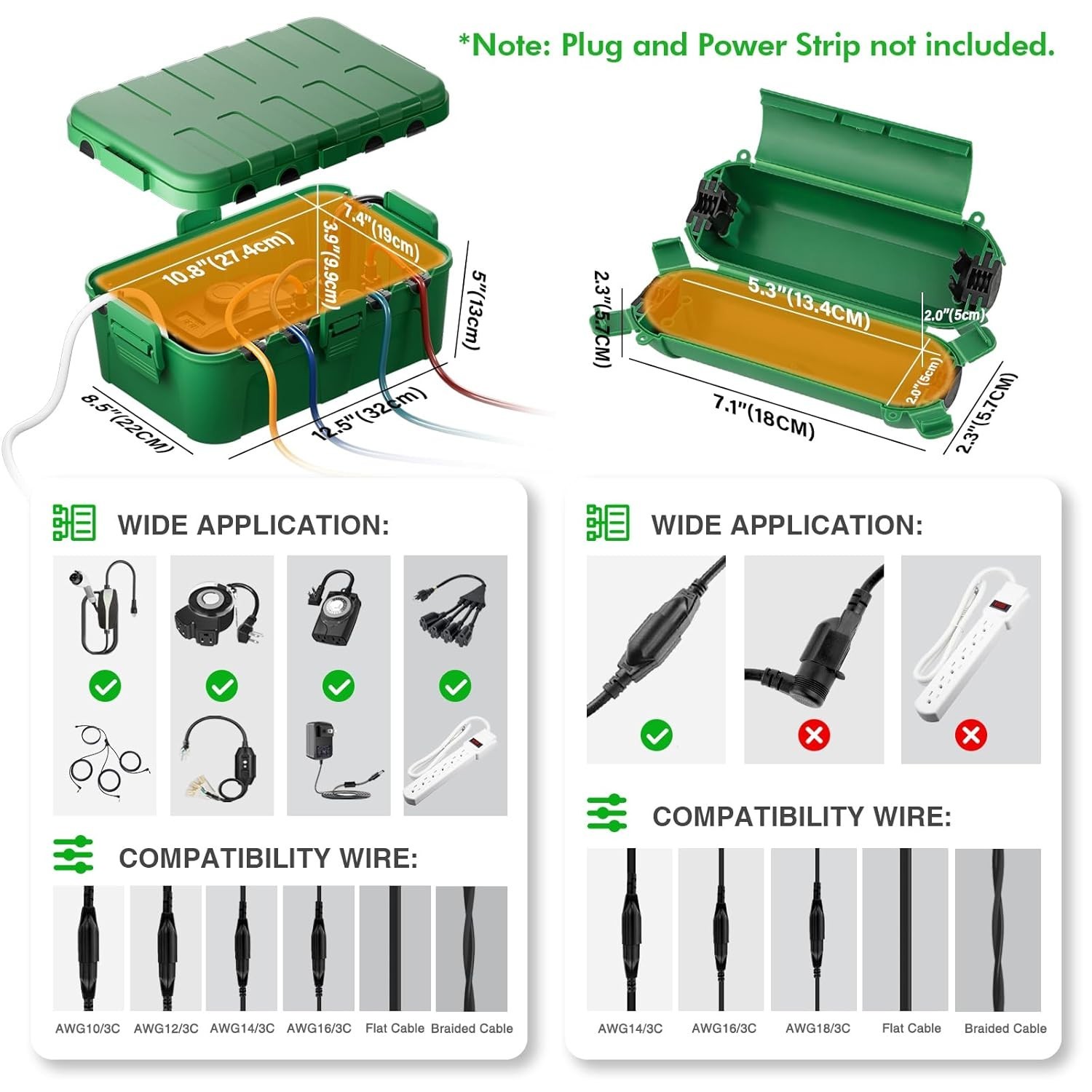 *Note: Plug and Power Strip not included.

10.8"(27.4cm)
7.4"(19cm)
3.9"(9.9cm)
5"(13cm)
8.5"(22CM)
12.5"(32cm)

2.3"(5.7CM)
5.3"(13.4CM)
2.0"(5cm)
2.0"(5cm)
7.1"(18CM)
2.3"(5.7CM)

WIDE APPLICATION:

COMPATIBILITY WIRE:

AWG10/3C AWG12/3C AWG14/3C AWG16/3C Flat Cable Braided Cable

WIDE APPLICATION:

COMPATIBILITY WIRE:

AWG14/3C AWG16/3C AWG18/3C Flat Cable Braided Cable