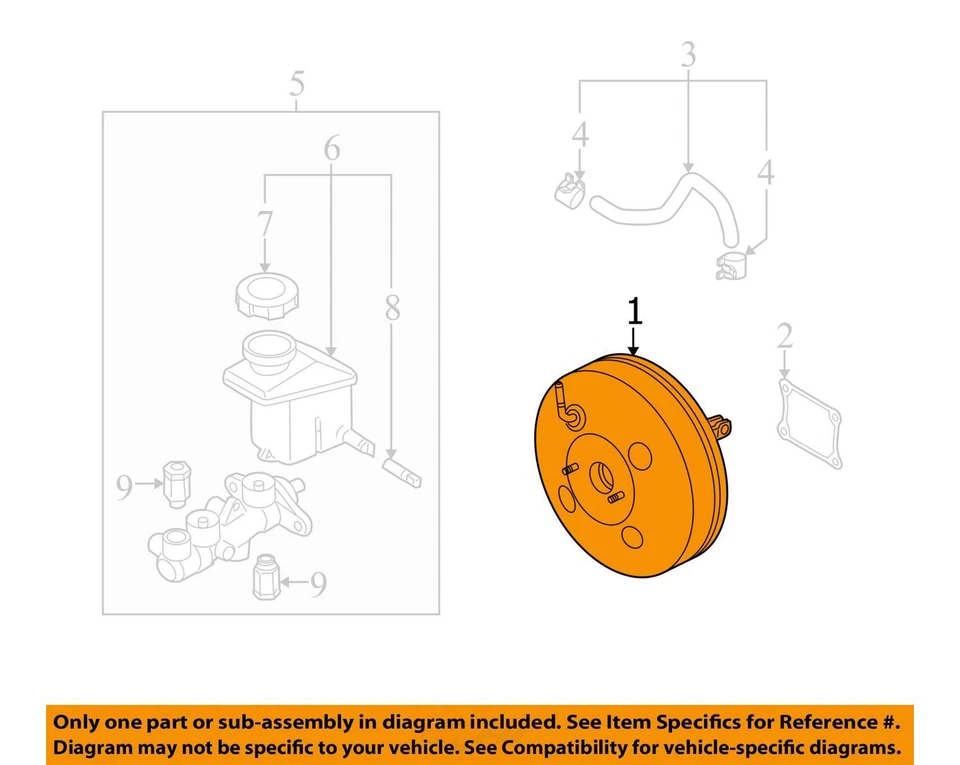 5
6
7
8
9
9
3
4
4
1
2

Only one part or sub-assembly in diagram included. See Item Specifics for Reference #. Diagram may not be specific to your vehicle. See Compatibility for vehicle-specific diagrams.