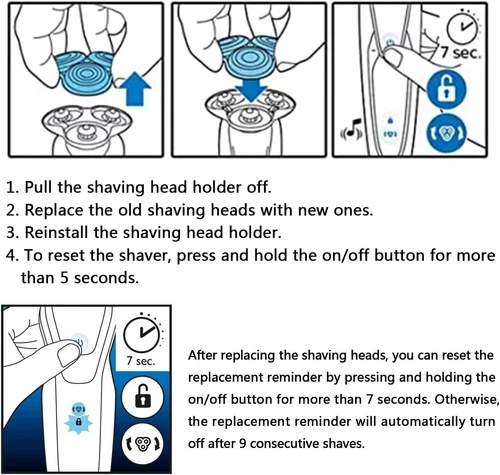 7 sec.

1. Pull the shaving head holder off.
2. Replace the old shaving heads with new ones.
3. Reinstall the shaving head holder.
4. To reset the shaver, press and hold the on/off button for more than 5 seconds.

7 sec.

After replacing the shaving heads, you can reset the replacement reminder by pressing and holding the on/off button for more than 7 seconds. Otherwise, the replacement reminder will automatically turn off after 9 consecutive shaves.