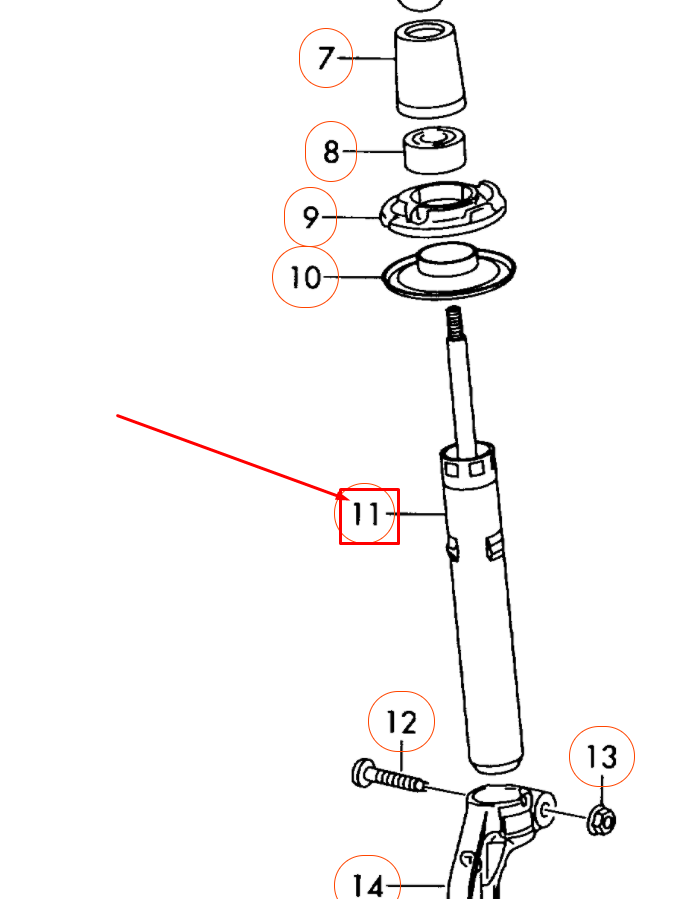 7
8
9
10
11
12
13
14