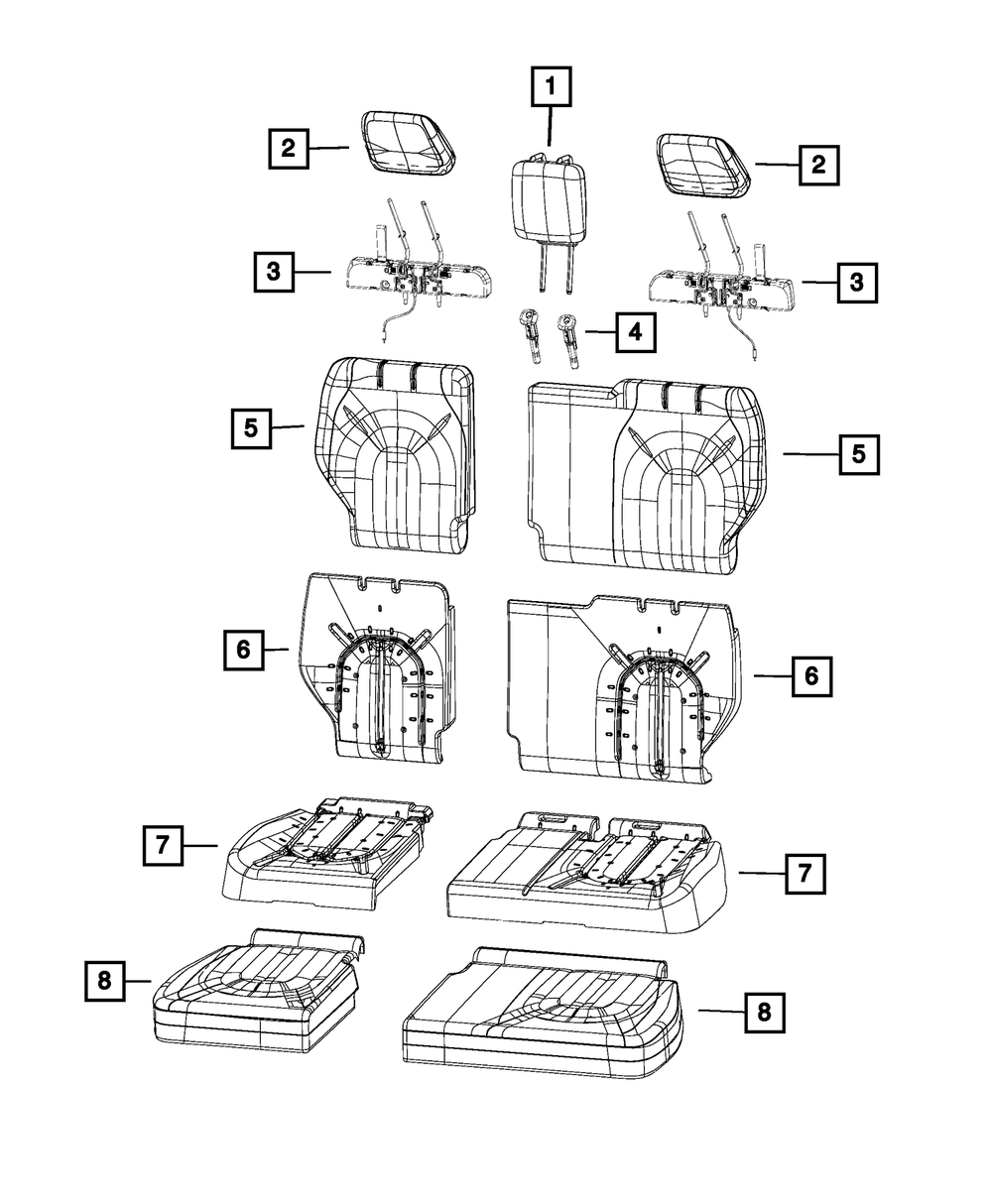 1
2
2
3
3
4
5
5
6
6
7
7
8
8