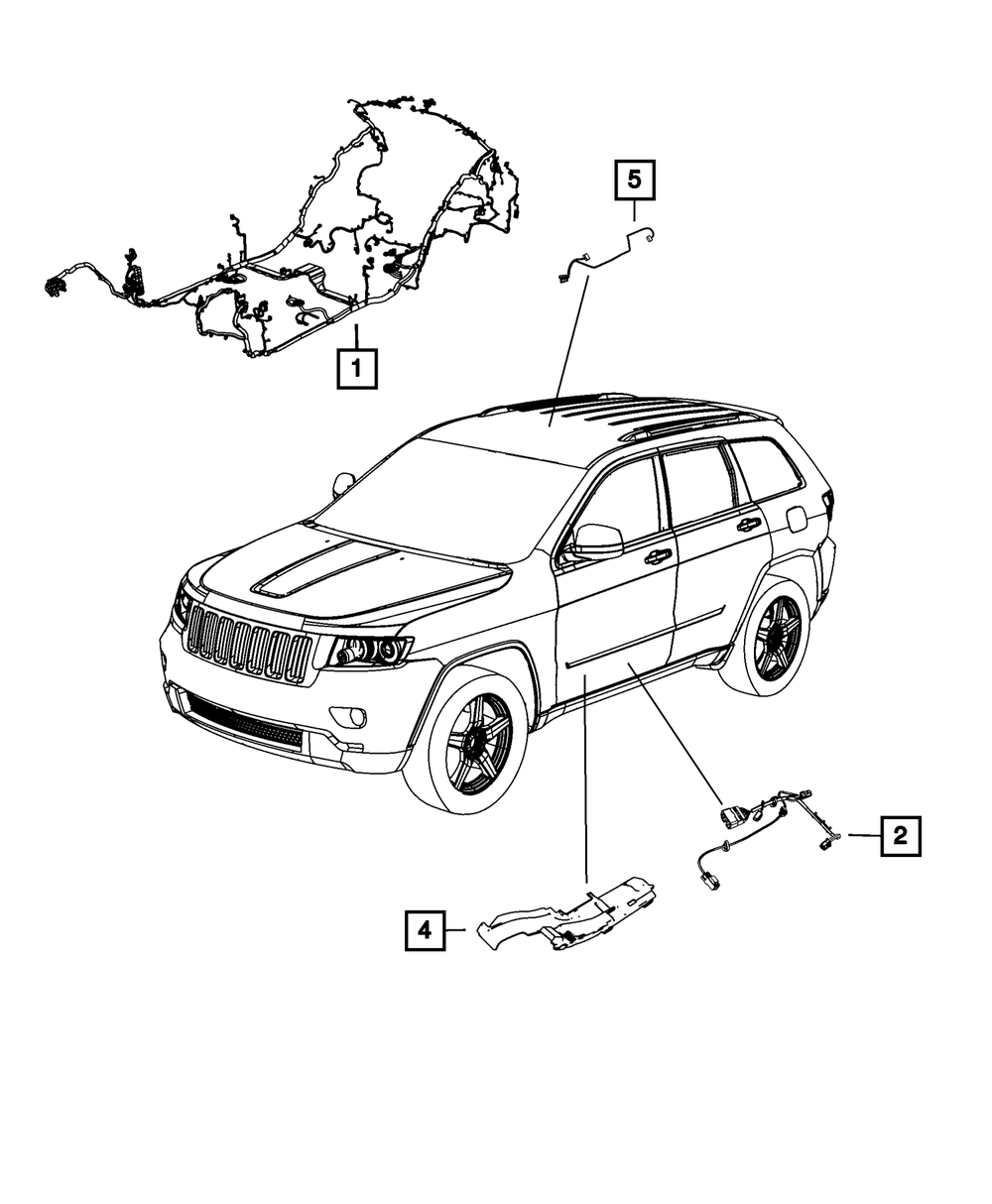 5
1
2
4