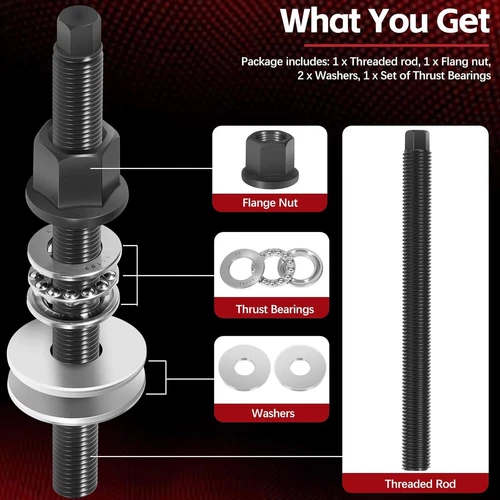 What You Get

Package includes: 1 x Threaded rod, 1 x Flang nut, 2 x Washers, 1 x Set of Thrust Bearings

Flange Nut

Thrust Bearings

Washers

Threaded Rod