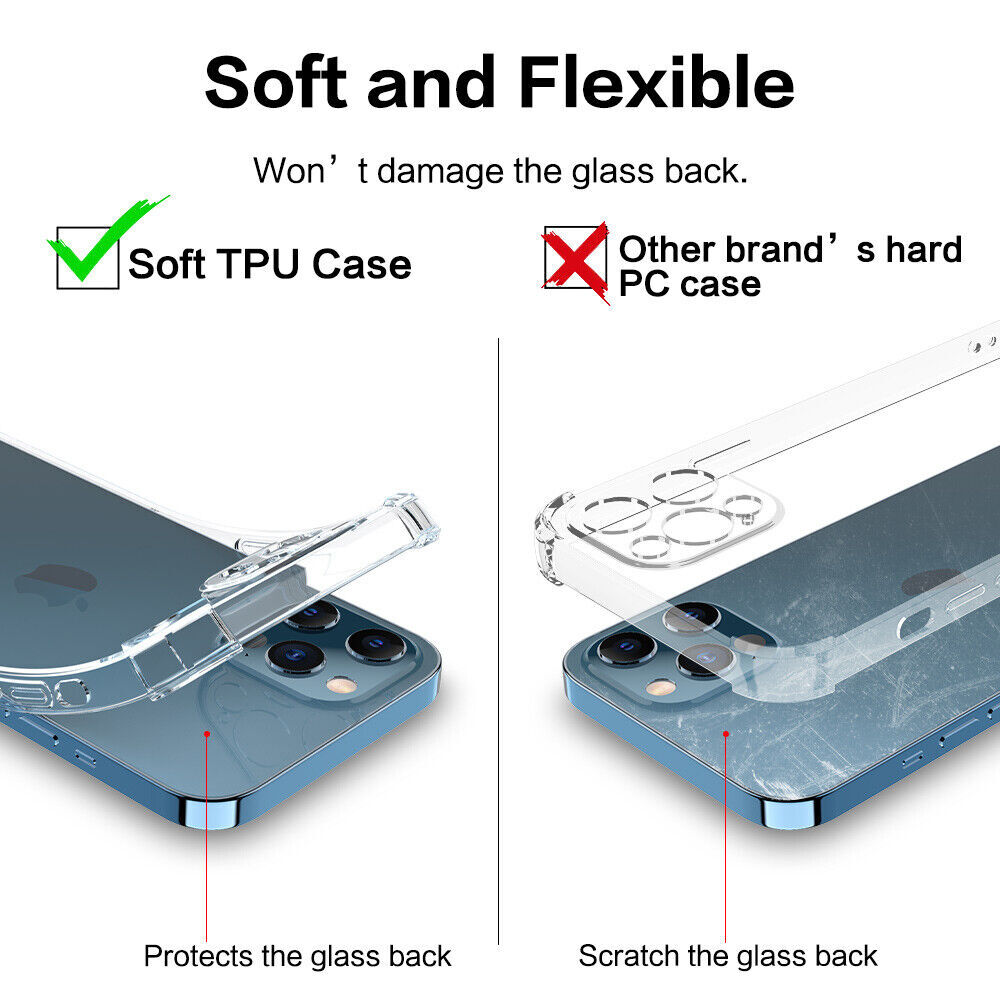 Soft and Flexible

Won’t damage the glass back.

Soft TPU Case

Other brand’s hard PC case

Protects the glass back

Scratch the glass back