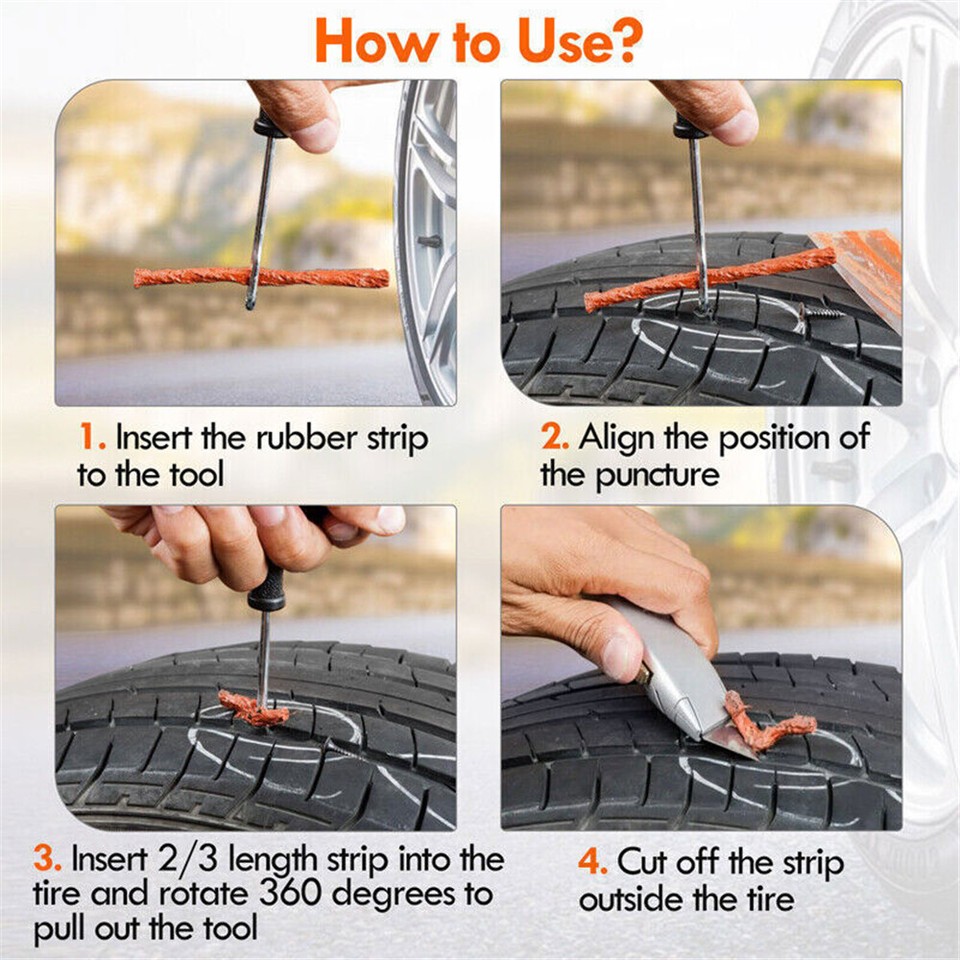 How to Use?

1. Insert the rubber strip to the tool

2. Align the position of the puncture

3. Insert 2/3 length strip into the tire and rotate 360 degrees to pull out the tool

4. Cut off the strip outside the tire