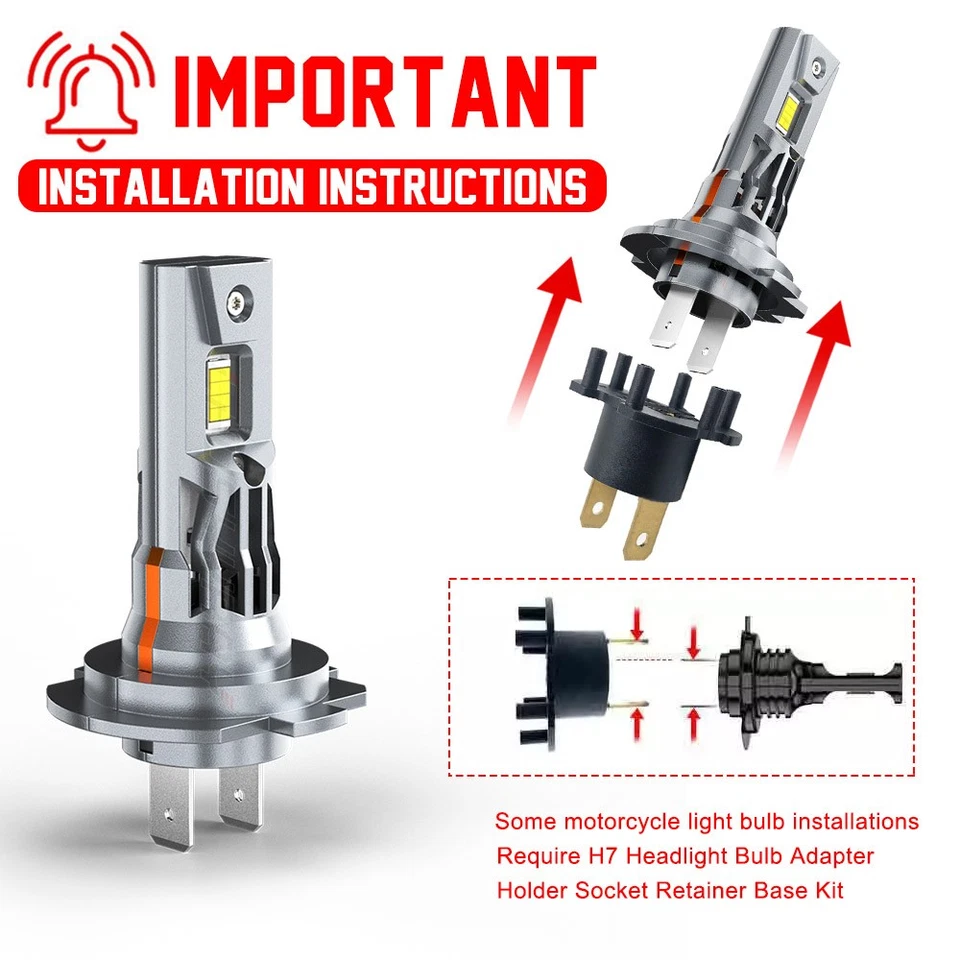 IMPORTANT
INSTALLATION INSTRUCTIONS

Some motorcycle light bulb installations Require H7 Headlight Bulb Adapter Holder Socket Retainer Base Kit