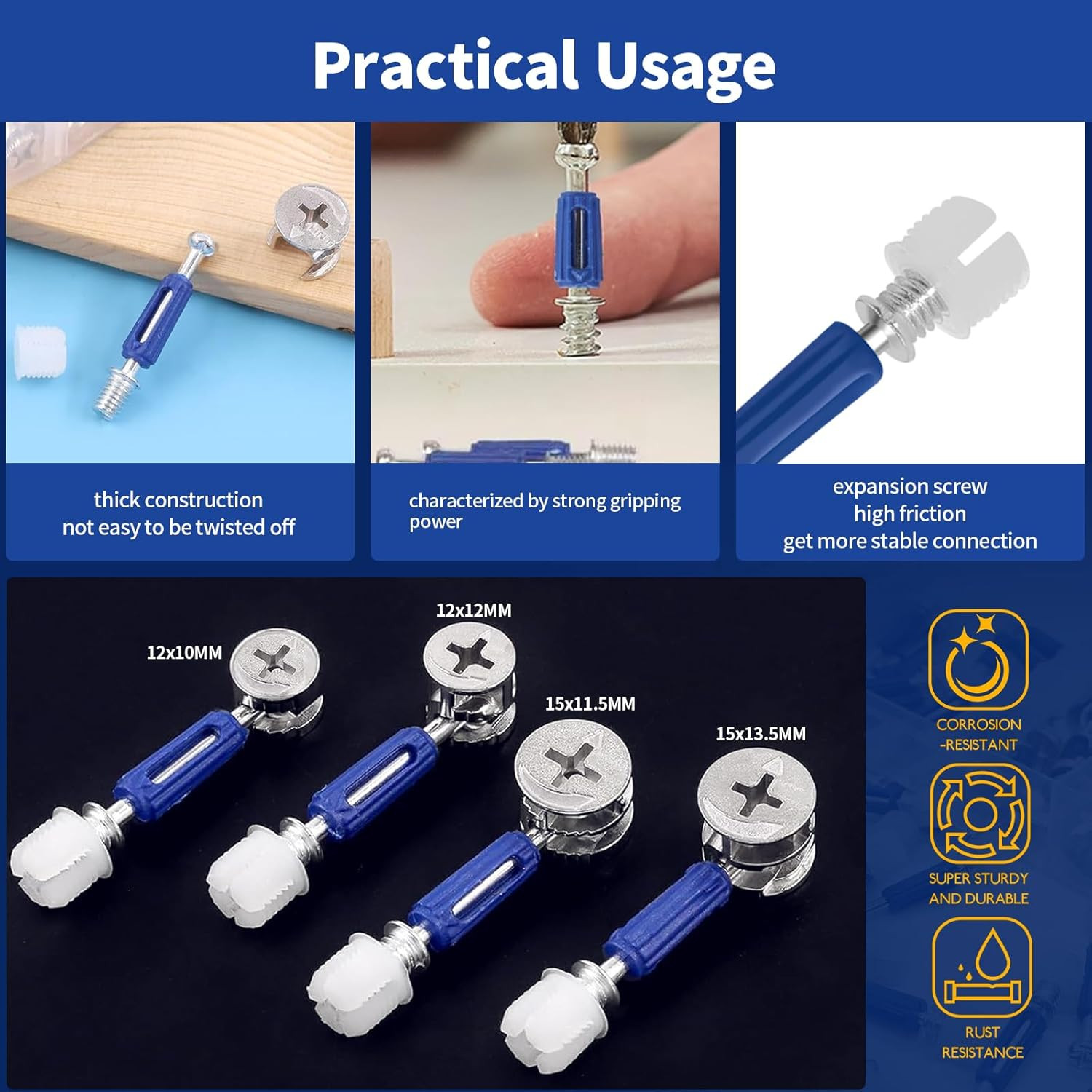 Practical Usage

thick construction
not easy to be twisted off

characterized by strong gripping power

expansion screw
high friction
get more stable connection

12x10MM

12x12MM

15x11.5MM

15x13.5MM

CORROSION -RESISTANT

SUPER STURDY AND DURABLE

RUST RESISTANCE