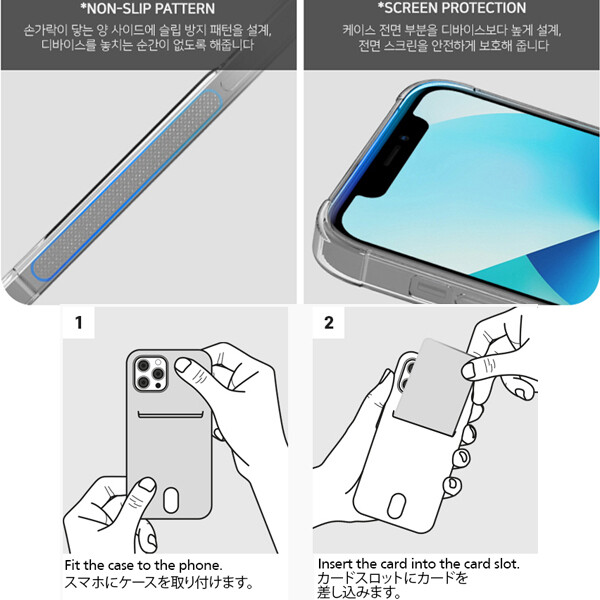 *NON-SLIP PATTERN

손가락이 닿는 양 사이드에 슬립 방지 패턴을 설계, 디바이스를 놓치는 순간이 없도록 해줍니다

*SCREEN PROTECTION

케이스 전면 부분을 디바이스보다 높게 설계, 전면 스크린을 안전하게 보호해 줍니다

1

Fit the case to the phone.
スマホにケースを取り付けます。

2

Insert the card into the card slot.
カードスロットにカードを差し込みます。