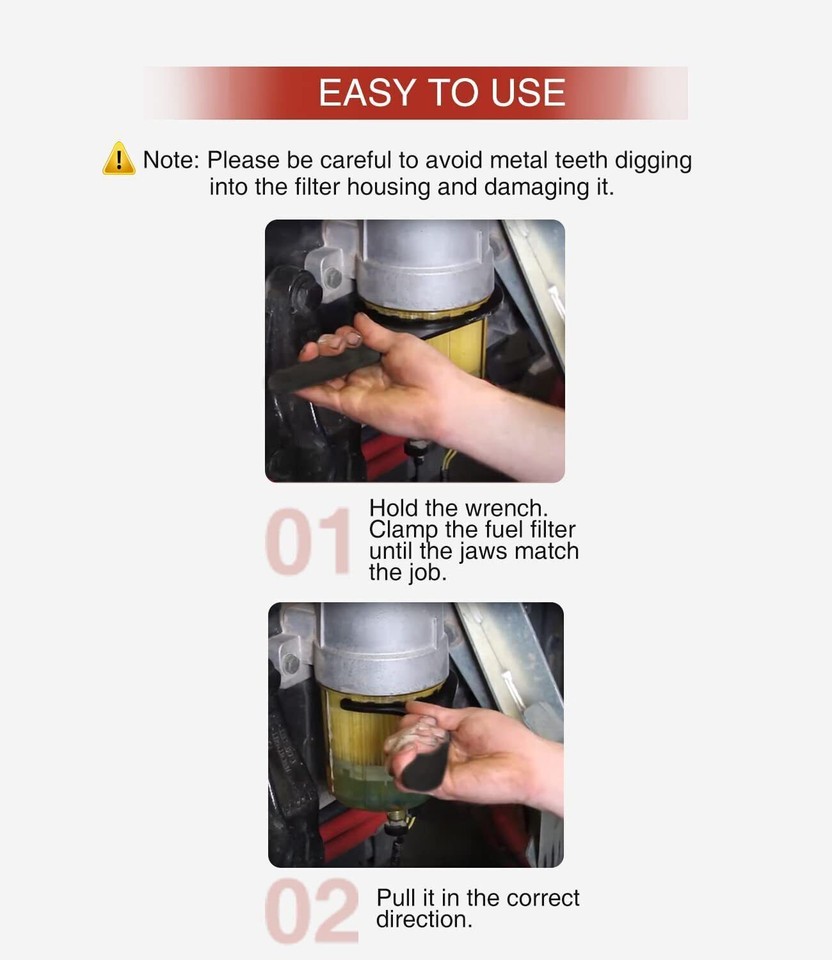 EASY TO USE

Note: Please be careful to avoid metal teeth digging into the filter housing and damaging it.

01

Hold the wrench. Clamp the fuel filter until the jaws match the job.

02

Pull it in the correct direction.