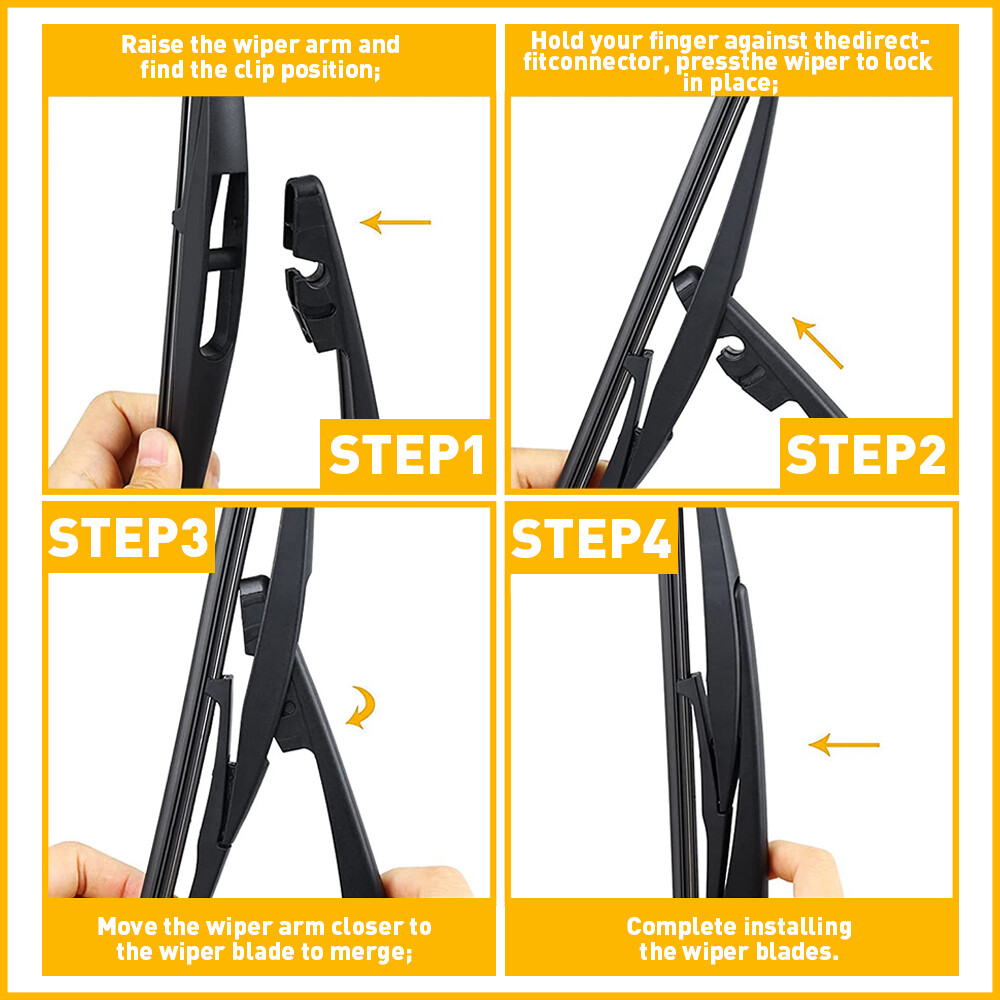 Raise the wiper arm and find the clip position;

STEP1

Hold your finger against thedirect-fitconnector, pressthe wiper to lock in place;

STEP2

STEP3

Move the wiper arm closer to the wiper blade to merge;

STEP4

Complete installing the wiper blades.