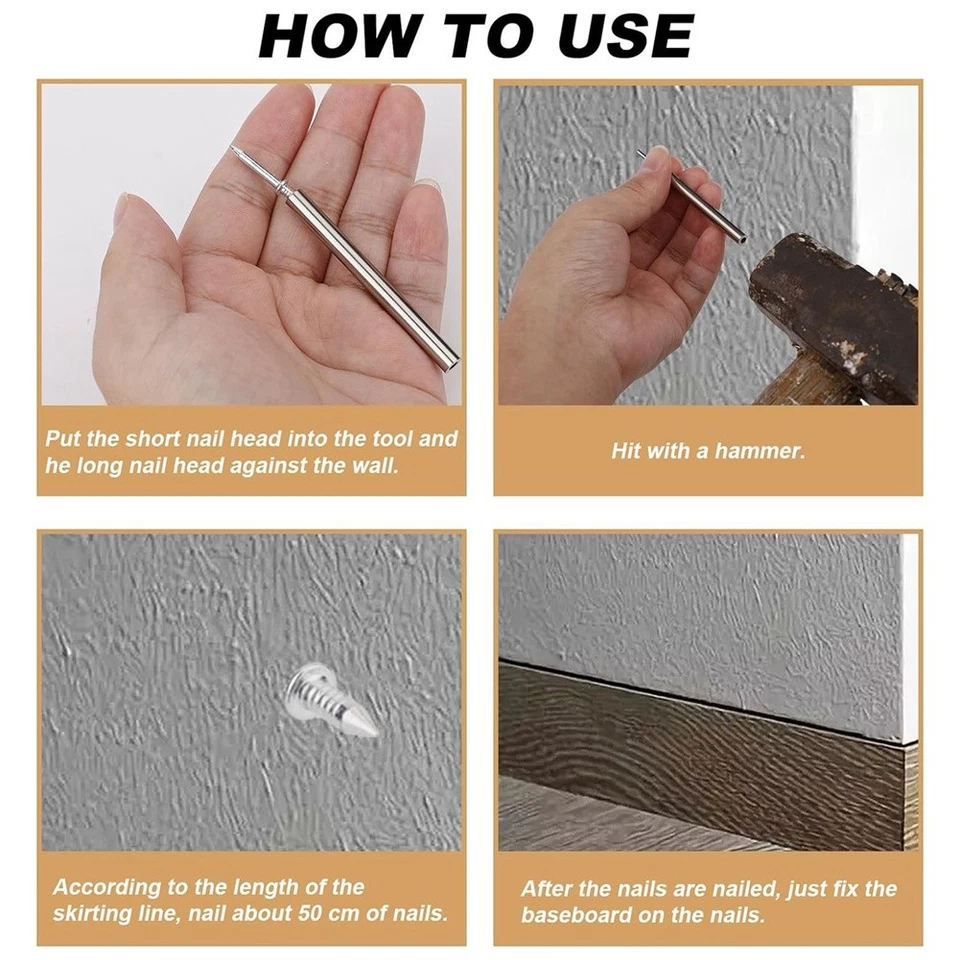 HOW TO USE

Put the short nail head into the tool and he long nail head against the wall.

Hit with a hammer.

According to the length of the skirting line, nail about 50 cm of nails.

After the nails are nailed, just fix the baseboard on the nails.