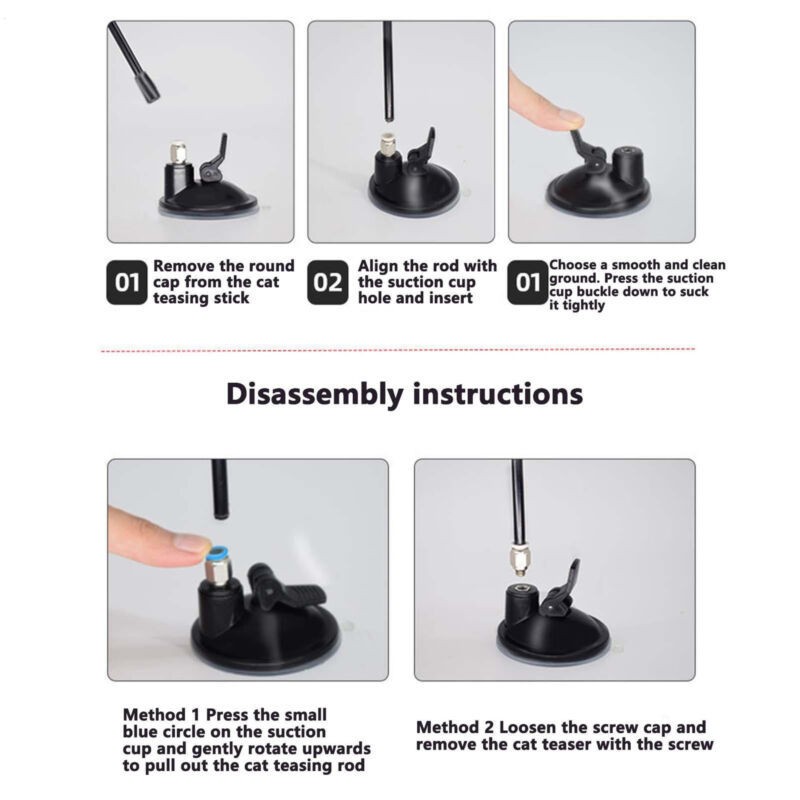 01 Remove the round cap from the cat teasing stick

02 Align the rod with the suction cup hole and insert

01 Choose a smooth and clean ground. Press the suction cup buckle down to suck it tightly

Disassembly instructions

Method 1 Press the small blue circle on the suction cup and gently rotate upwards to pull out the cat teasing rod

Method 2 Loosen the screw cap and remove the cat teaser with the screw