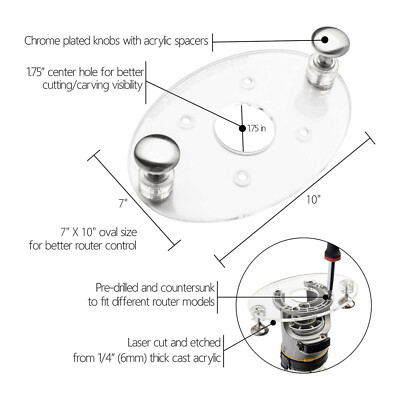 Chrome plated knobs with acrylic spacers

1.75" center hole for better cutting/carving visibility

1.75 in

7"

10"

7" X 10" oval size for better router control

Pre-drilled and countersunk to fit different router models

Laser cut and etched from 1/4" (6mm) thick cast acrylic