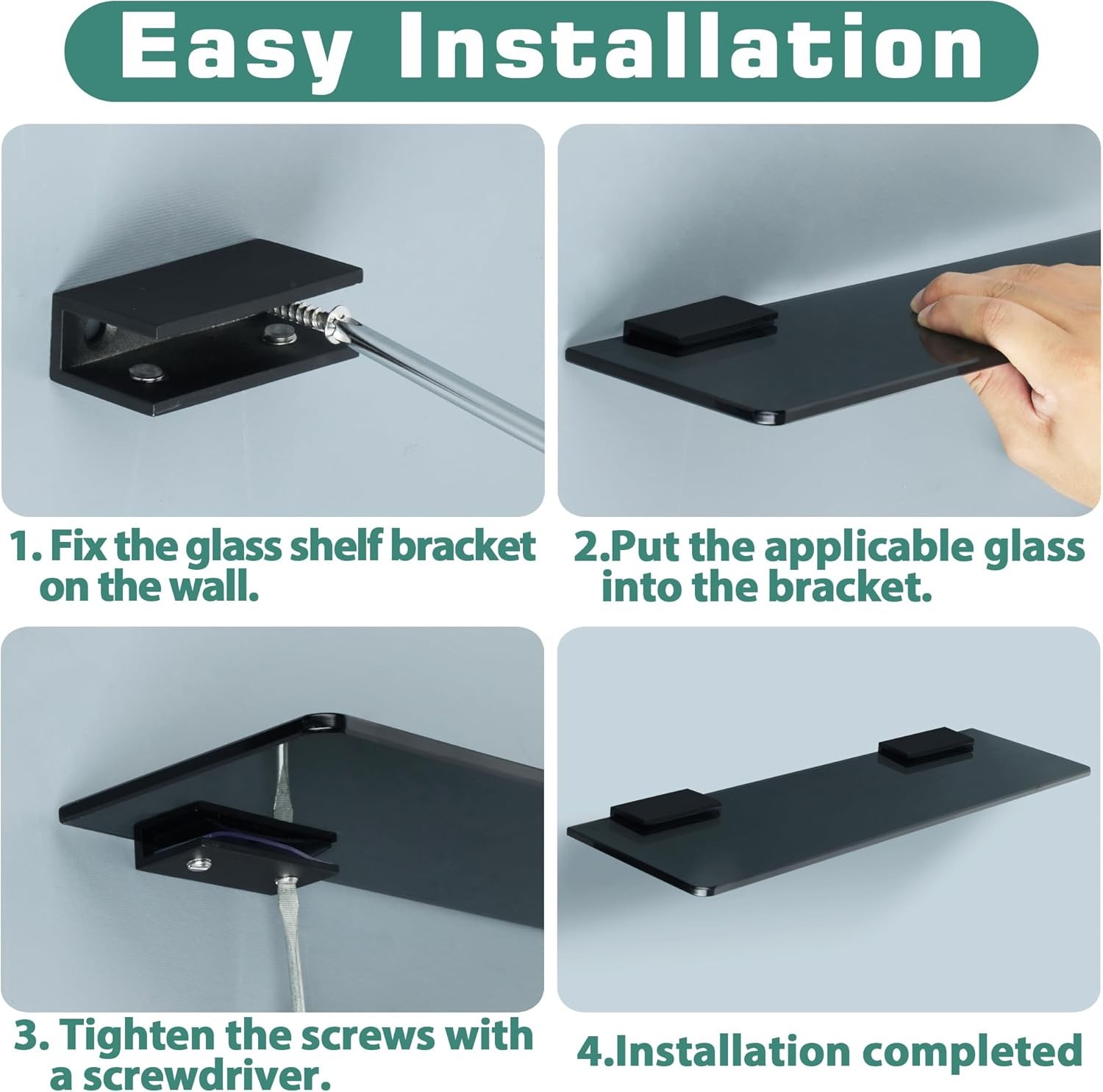 Easy Installation

1. Fix the glass shelf bracket on the wall.

2.Put the applicable glass into the bracket.

3. Tighten the screws with a screwdriver.

4.Installation completed