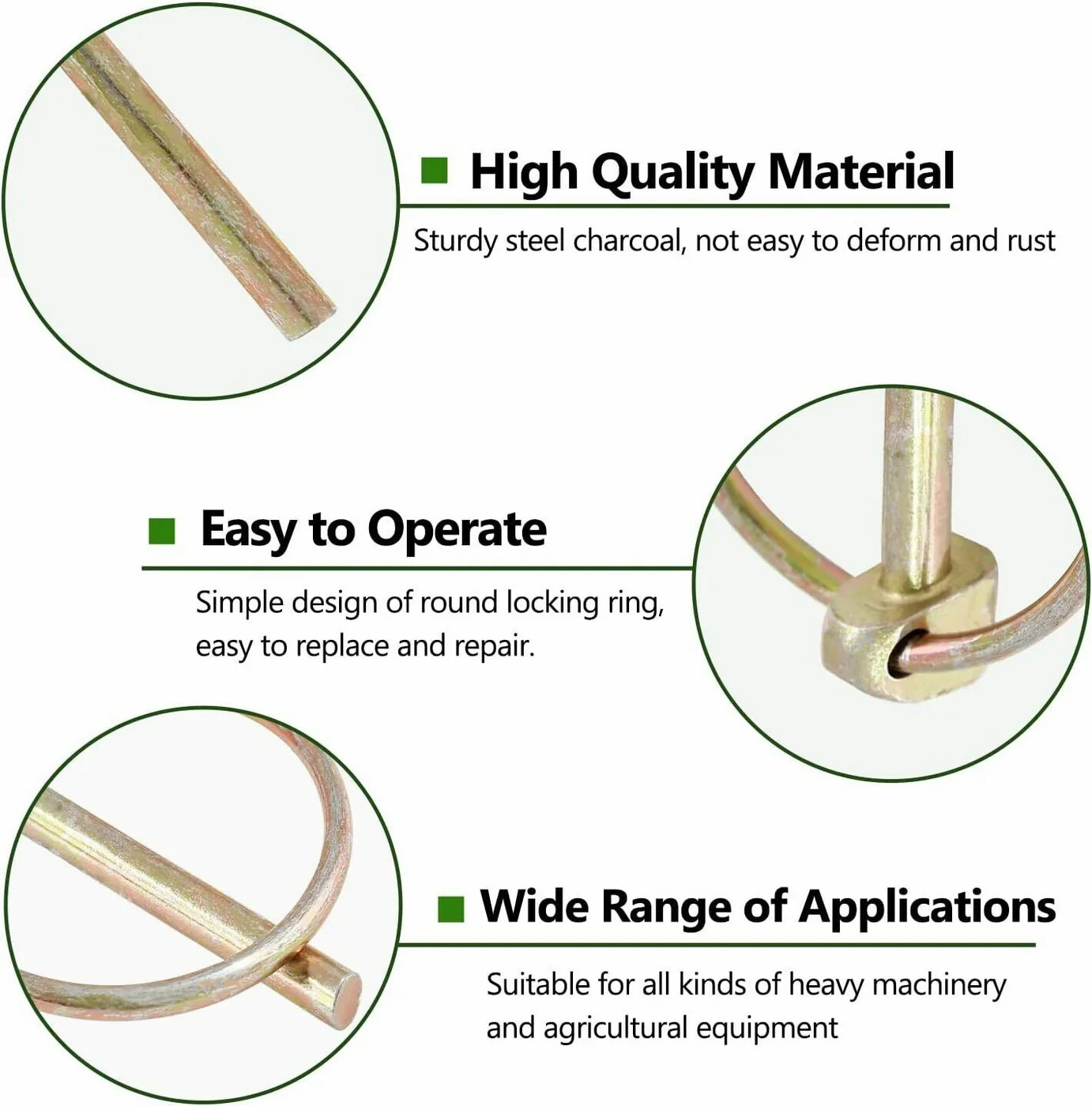 High Quality Material

Sturdy steel charcoal, not easy to deform and rust

Easy to Operate

Simple design of round locking ring, easy to replace and repair.

Wide Range of Applications

Suitable for all kinds of heavy machinery and agricultural equipment